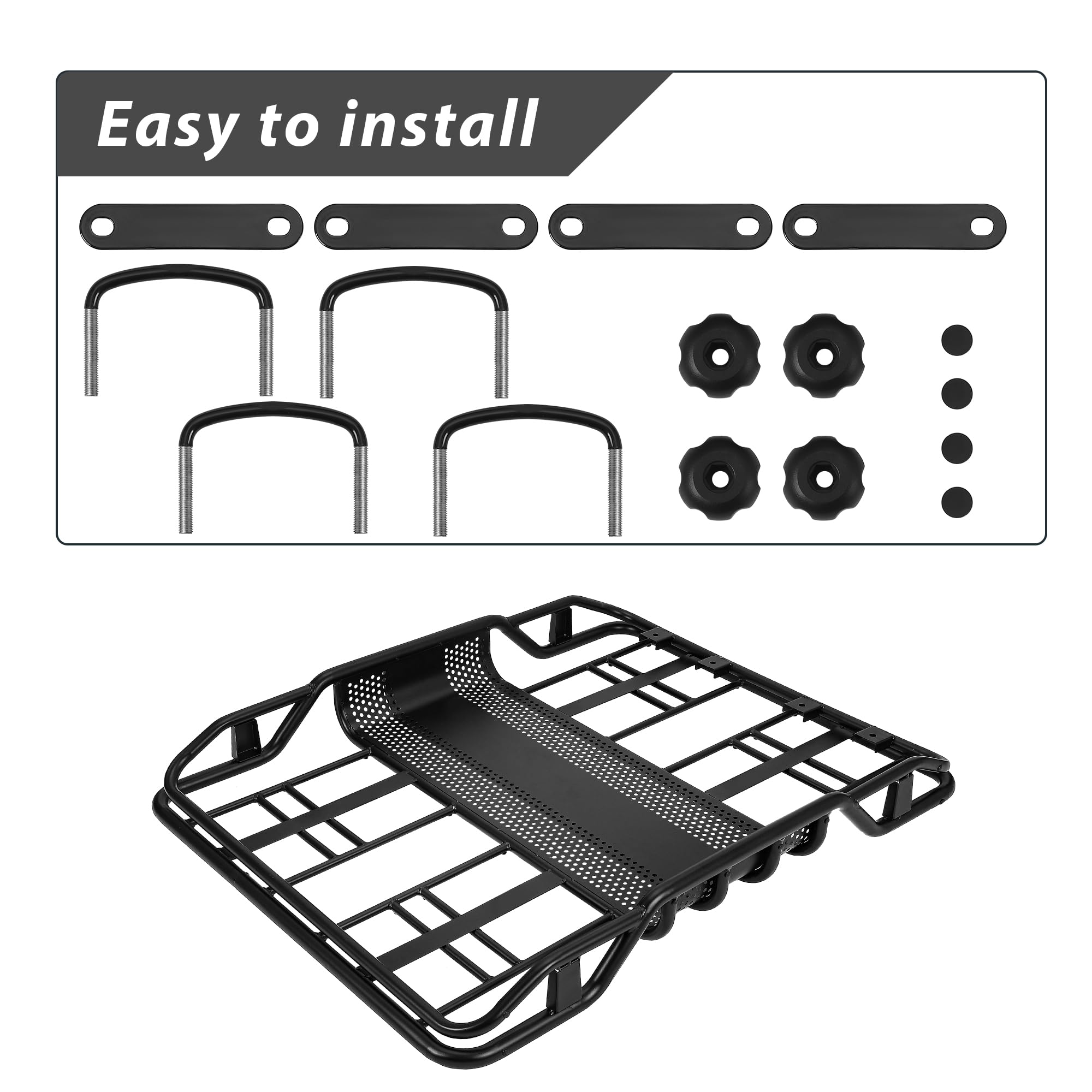 Easy to install