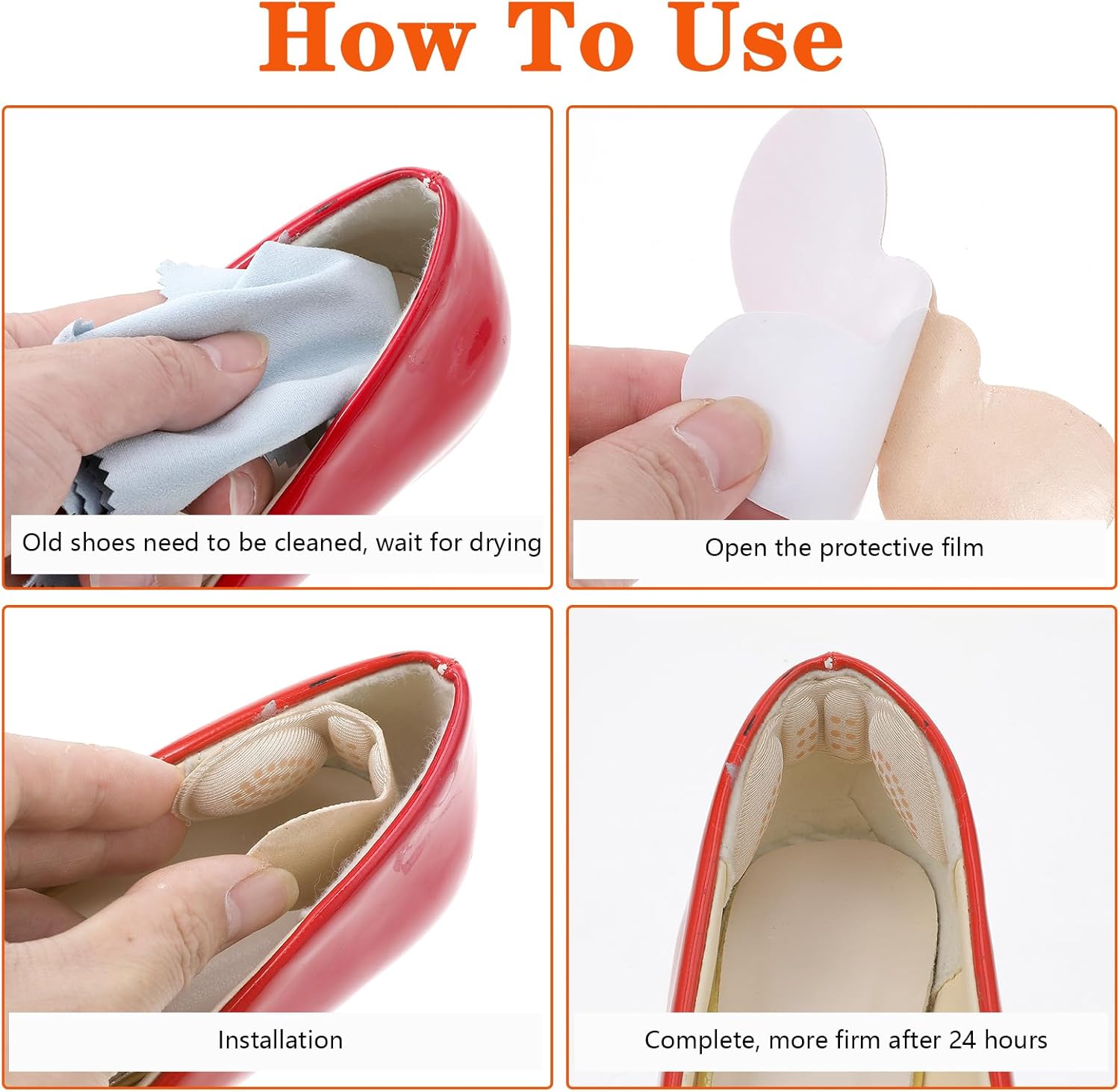 How To Use

Old shoes need to be cleaned, wait for drying

Open the protective film

Installation

Complete, more firm after 24 hours