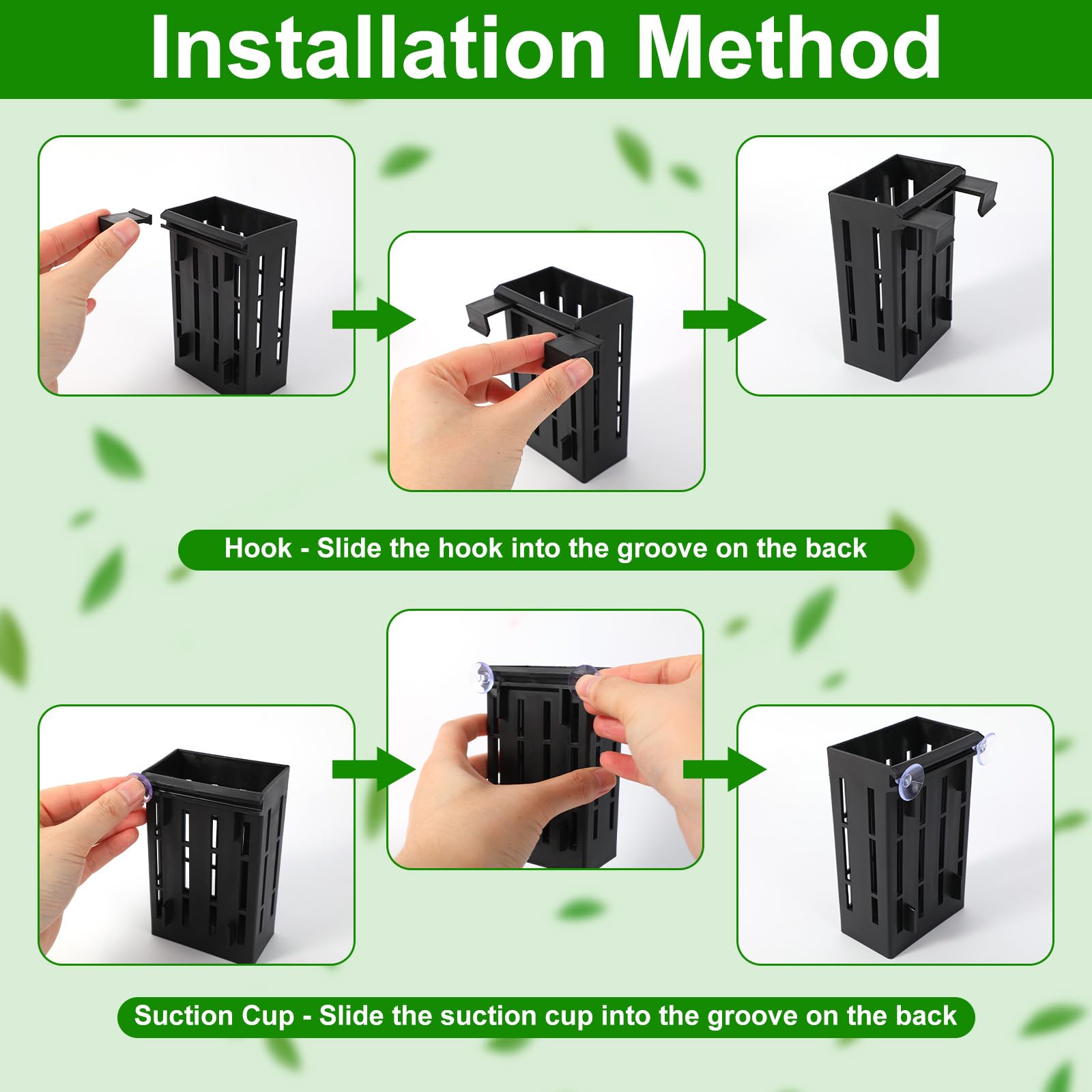 Installation Method

Hook - Slide the hook into the groove on the back

Suction Cup - Slide the suction cup into the groove on the back