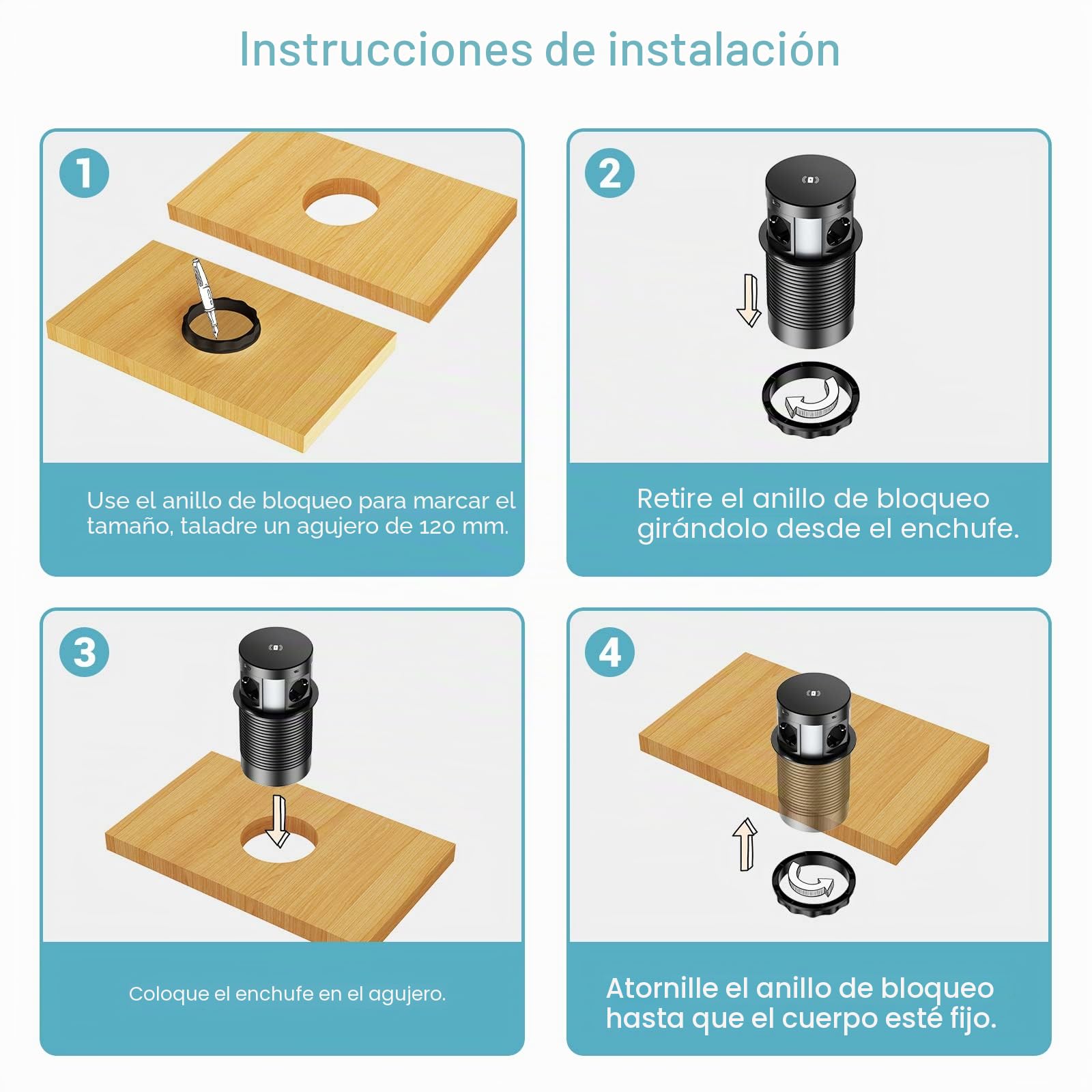 Instrucciones de instalación

1

Use el anillo de bloqueo para marcar el tamaño, taladre un agujero de 120 mm.

2

Retire el anillo de bloqueo girándolo desde el enchufe.

3

Coloque el enchufe en el agujero.

4

Atornille el anillo de bloqueo hasta que el cuerpo esté fijo.