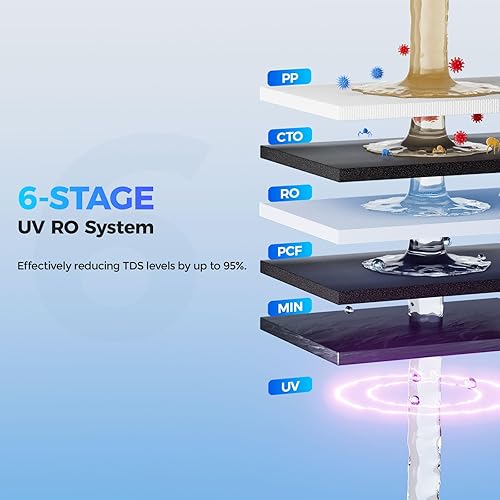 6-STAGE
UV RO System

Effectively reducing TDS levels by up to 95%.

PP
CTO
RO
PCF
MIN
UV