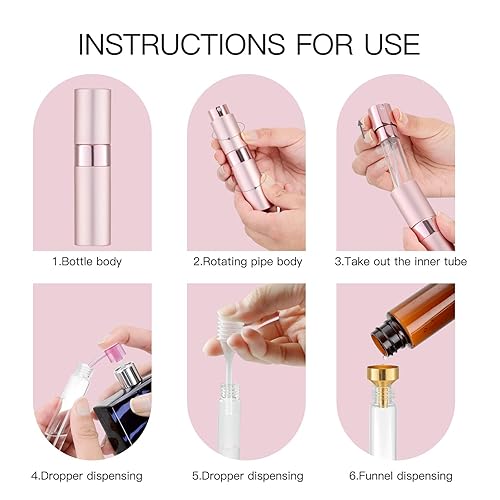 INSTRUCTIONS FOR USE

1.Bottle body

2.Rotating pipe body

3.Take out the inner tube

4.Dropper dispensing

5.Dropper dispensing

6.Funnel dispensing