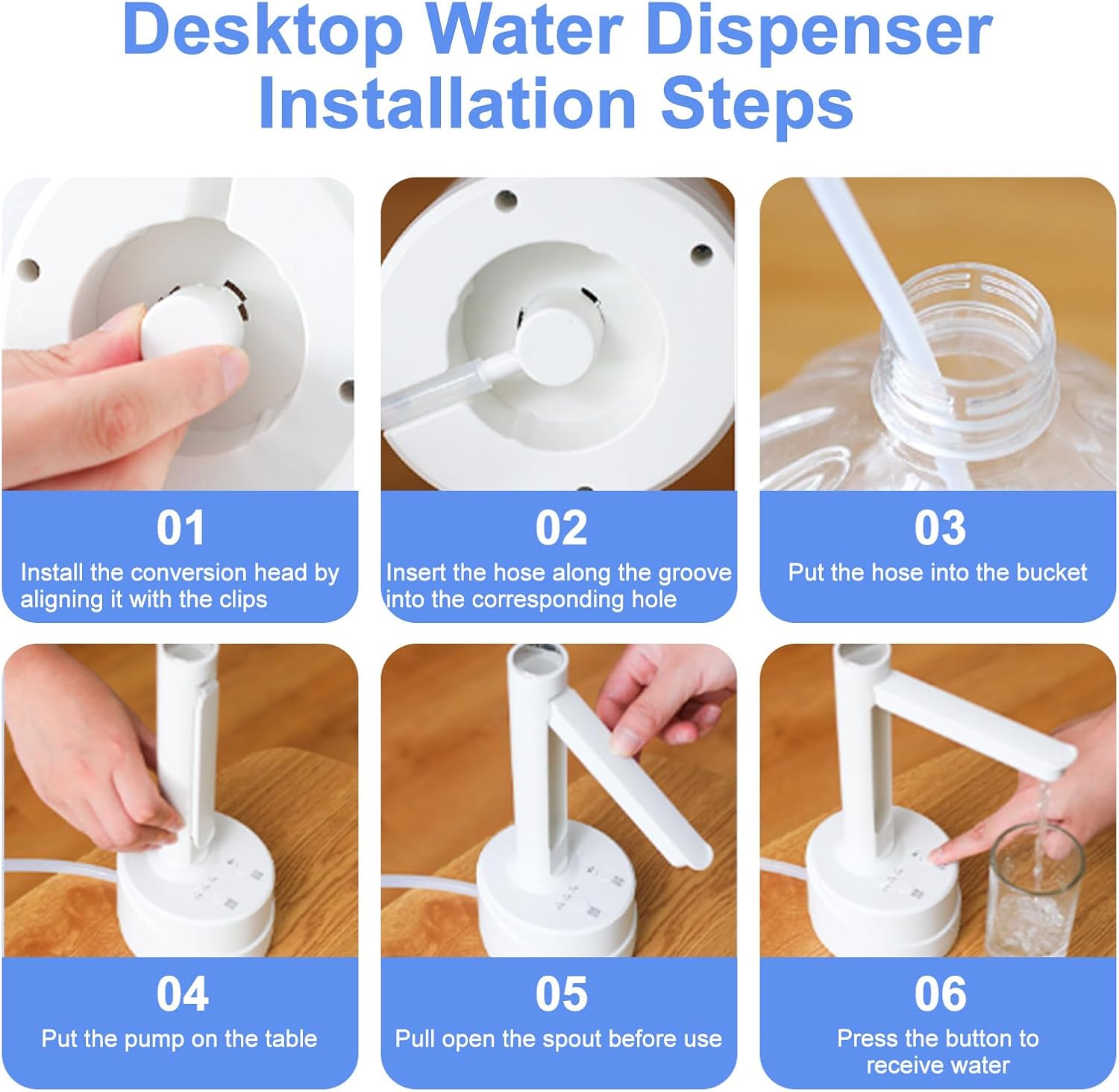 Desktop Water Dispenser Installation Steps

01
Install the conversion head by aligning it with the clips

02
Insert the hose along the groove into the corresponding hole

03
Put the hose into the bucket

04
Put the pump on the table

05
Pull open the spout before use

06
Press the button to receive water