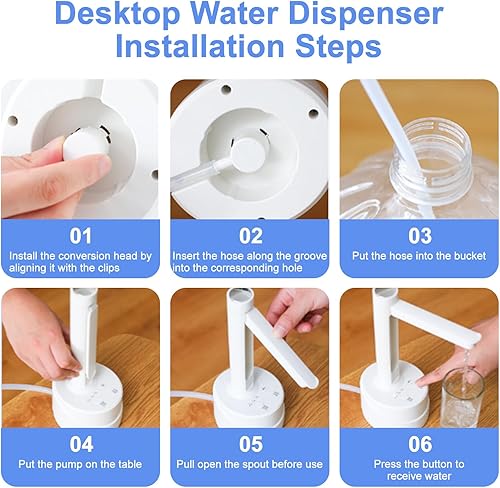 Desktop Water Dispenser Installation Steps

01
Install the conversion head by aligning it with the clips

02
Insert the hose along the groove into the corresponding hole

03
Put the hose into the bucket

04
Put the pump on the table

05
Pull open the spout before use

06
Press the button to receive water