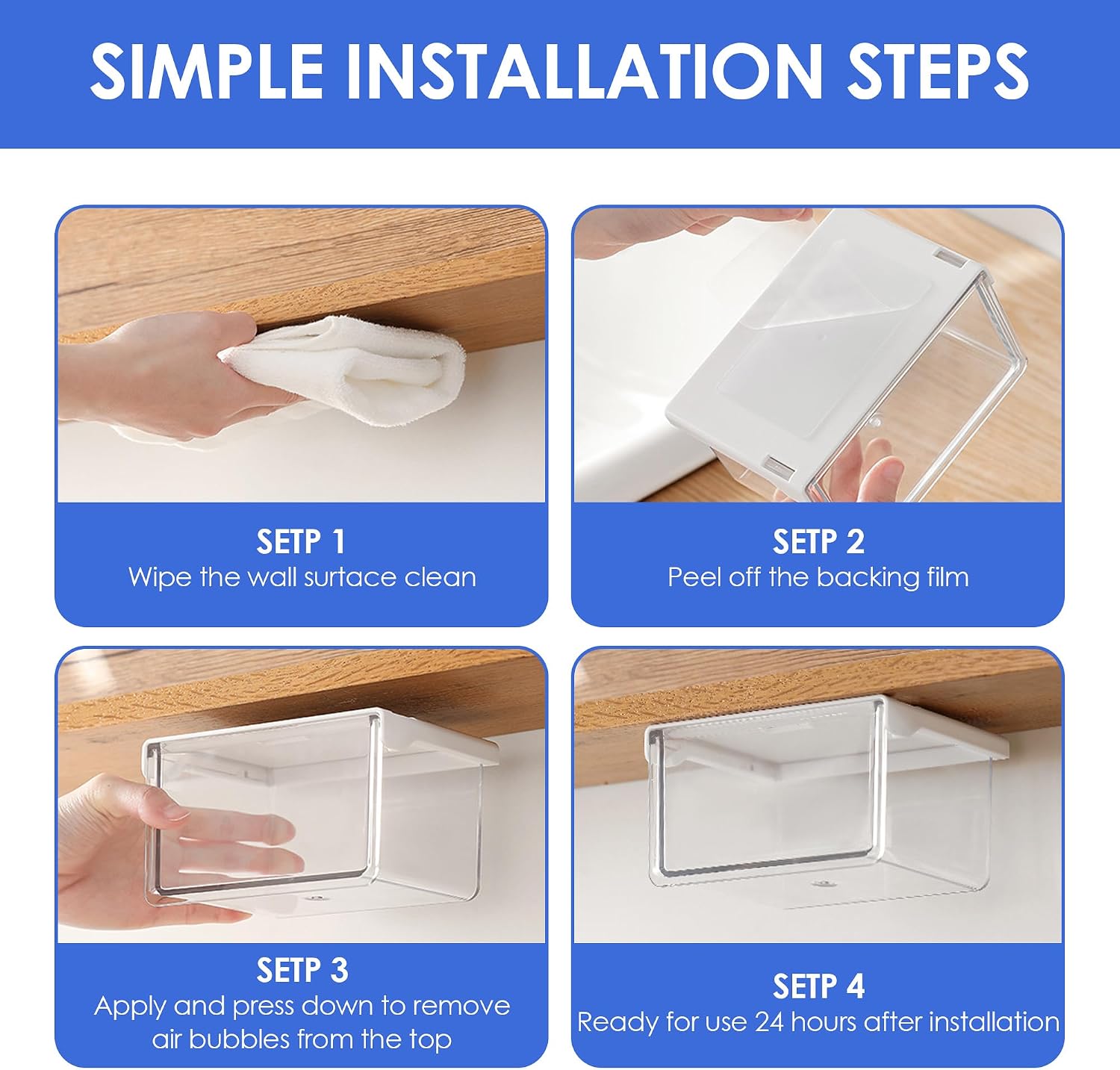 SIMPLE INSTALLATION STEPS

SETP 1
Wipe the wall surtace clean

SETP 2
Peel off the backing film

SETP 3
Apply and press down to remove air bubbles from the top

SETP 4
Ready for use 24 hours after installation