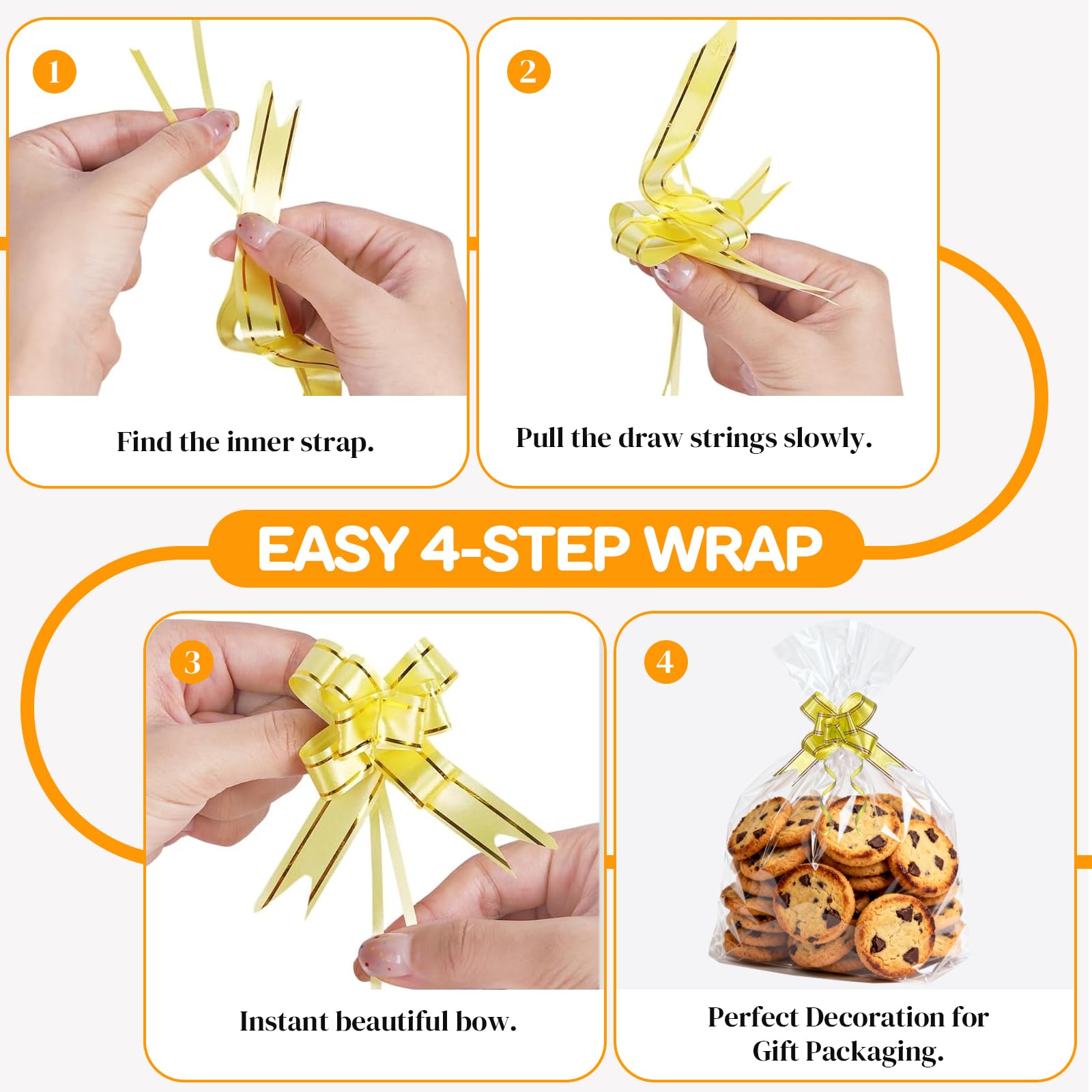 1

Find the inner strap.

2

Pull the draw strings slowly.

EASY 4-STEP WRAP

3

Instant beautiful bow.

4

Perfect Decoration for Gift Packaging.