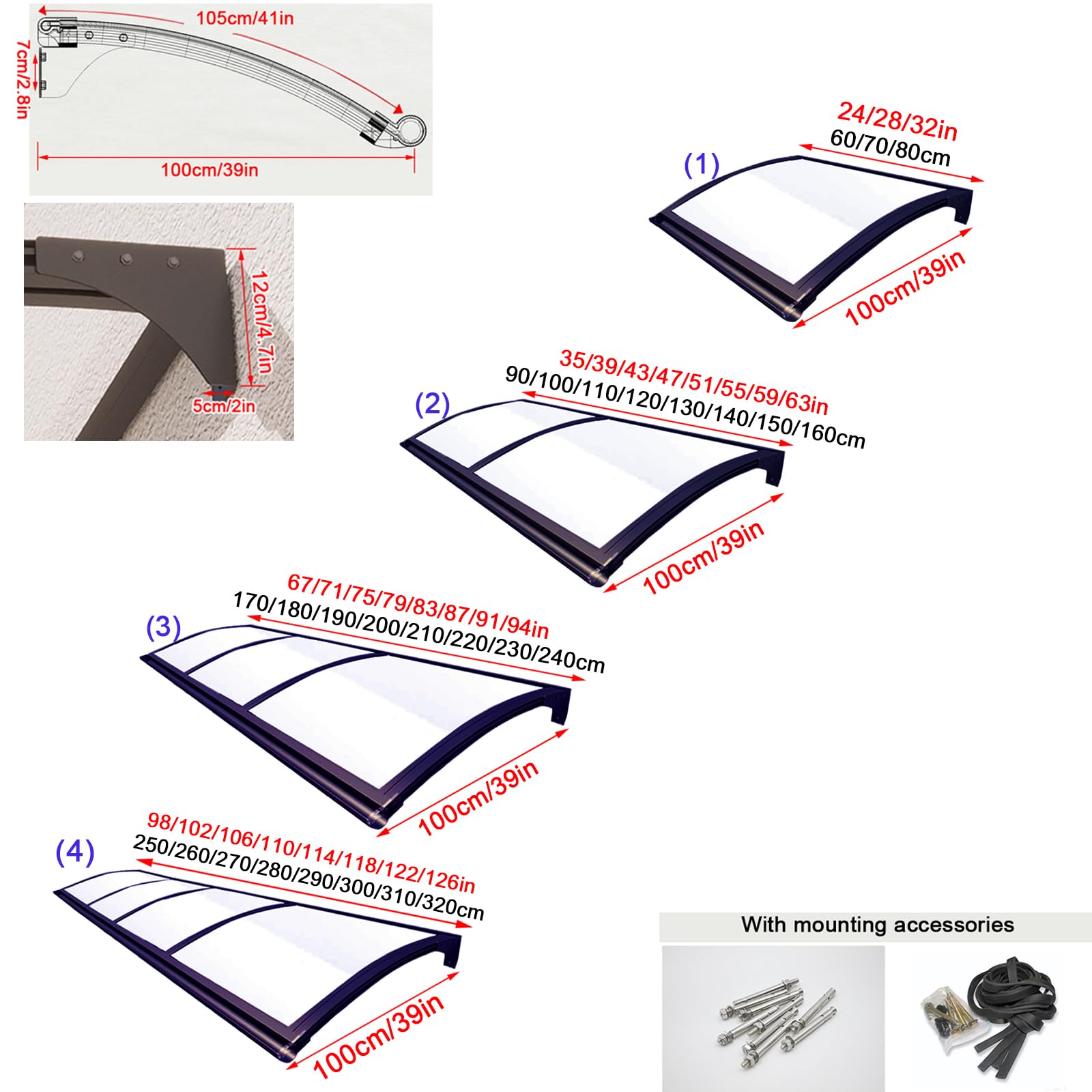 105cm/41in
7cm/2.8in
100cm/39in

12cm/4.7in
5cm/2in

(1)
24/28/32in
60/70/80cm
100cm/39in

(2)
35/39/43/47/51/55/59/63in
90/100/110/120/130/140/150/160cm
100cm/39in

(3)
67/71/75/79/83/87/91/94in
170/180/190/200/210/220/230/240cm
100cm/39in

(4)
98/102/106/110/114/118/122/126in
250/260/270/280/290/300/310/320cm
100cm/39in

With mounting accessories