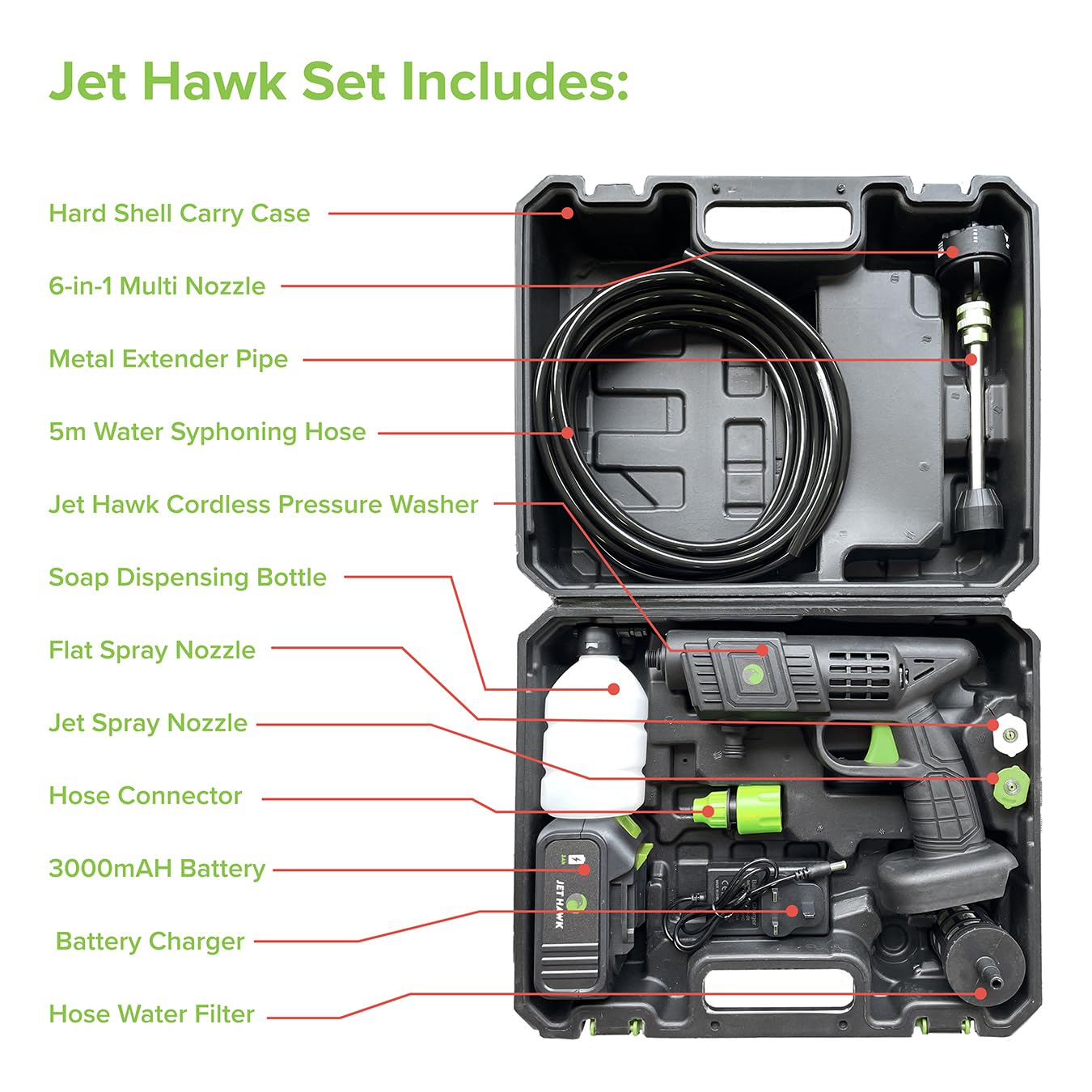 Jet Hawk Set Includes:

Hard Shell Carry Case

6-in-1 Multi Nozzle

Metal Extender Pipe

5m Water Syphoning Hose

Jet Hawk Cordless Pressure Washer

Soap Dispensing Bottle

Flat Spray Nozzle

Jet Spray Nozzle

Hose Connector

3000mAH Battery

Battery Charger

Hose Water Filter

JET HAWK