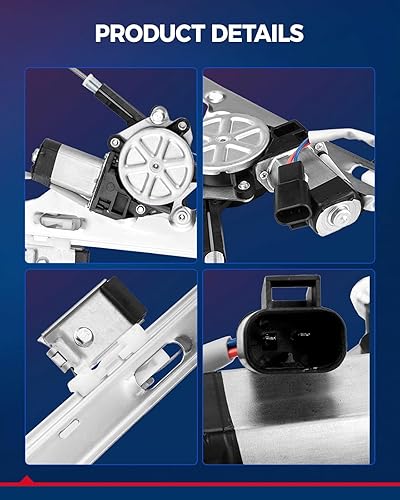 PRODUCT DETAILS