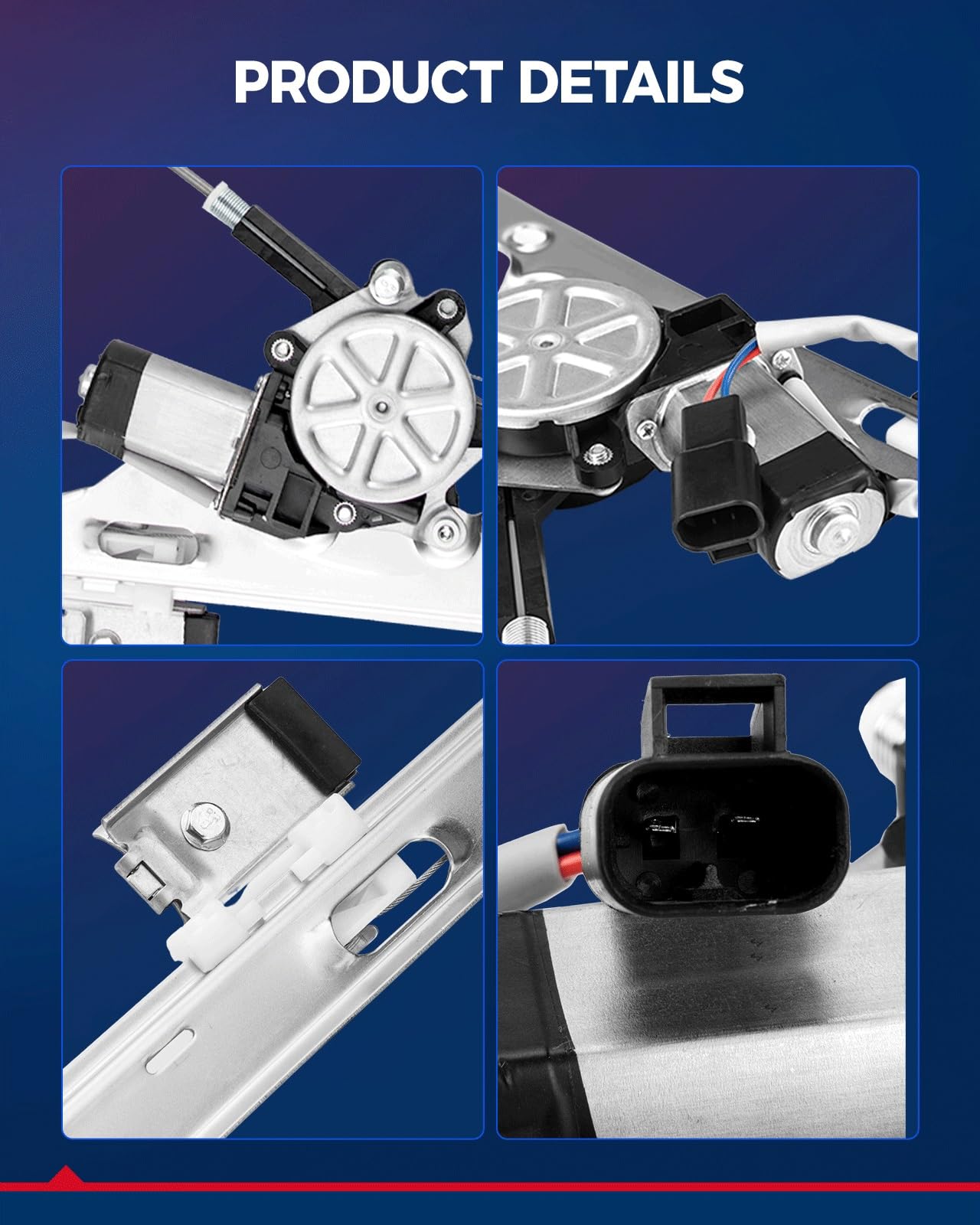 PRODUCT DETAILS