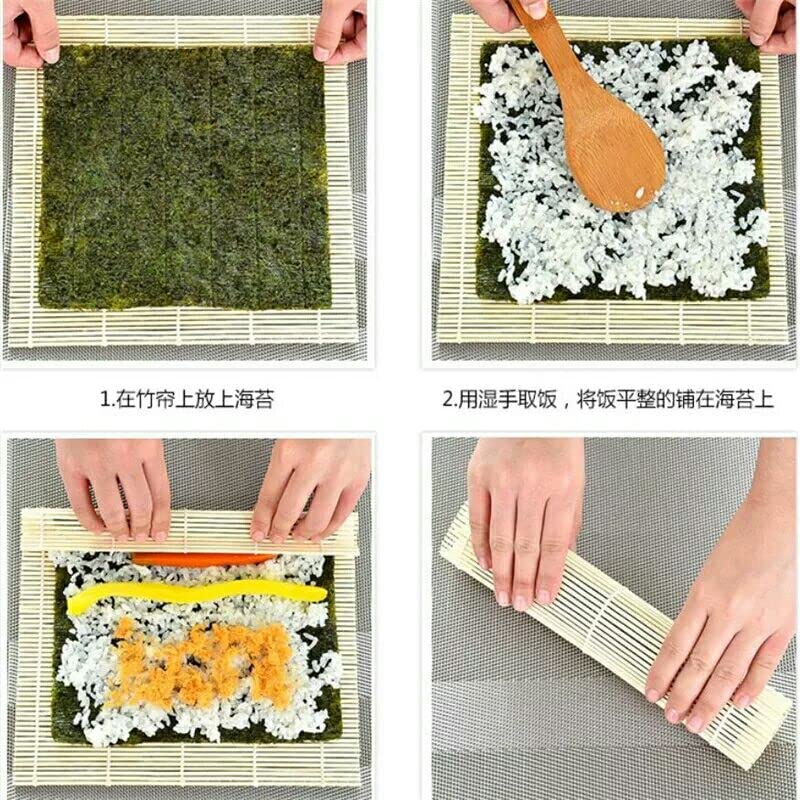 1.在竹帘上放上海苔

2.用湿手取饭，将饭平整的铺在海苔上