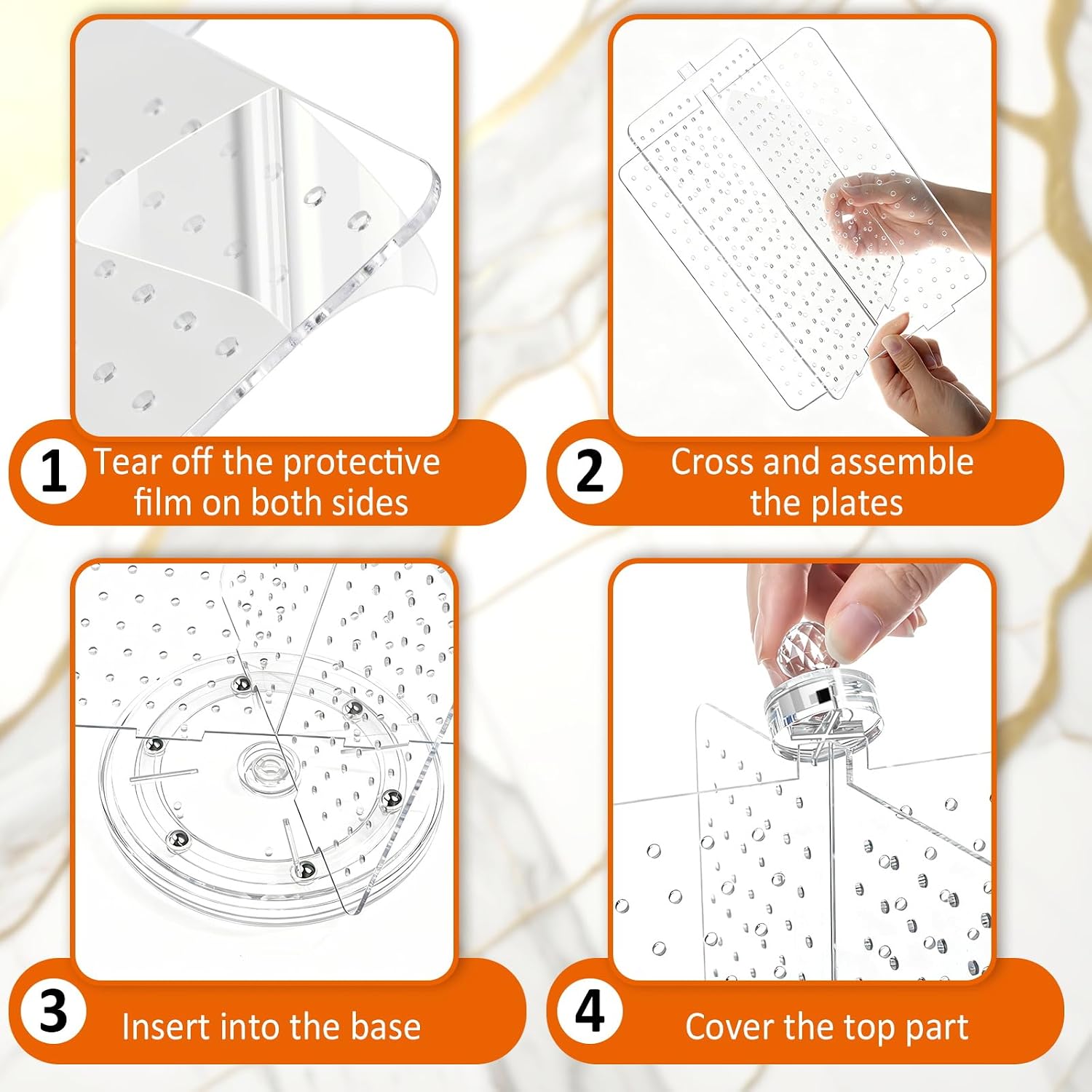 1 Tear off the protective film on both sides

2 Cross and assemble the plates

3 Insert into the base

4 Cover the top part