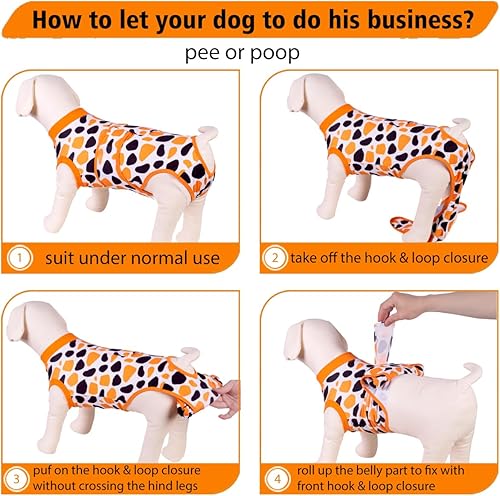 How to let your dog to do his business?

pee or poop

1 suit under normal use

2 take off the hook & loop closure

3 puf on the hook & loop closure without crossing the hind legs

4 roll up the belly part to fix with front hook & loop closure