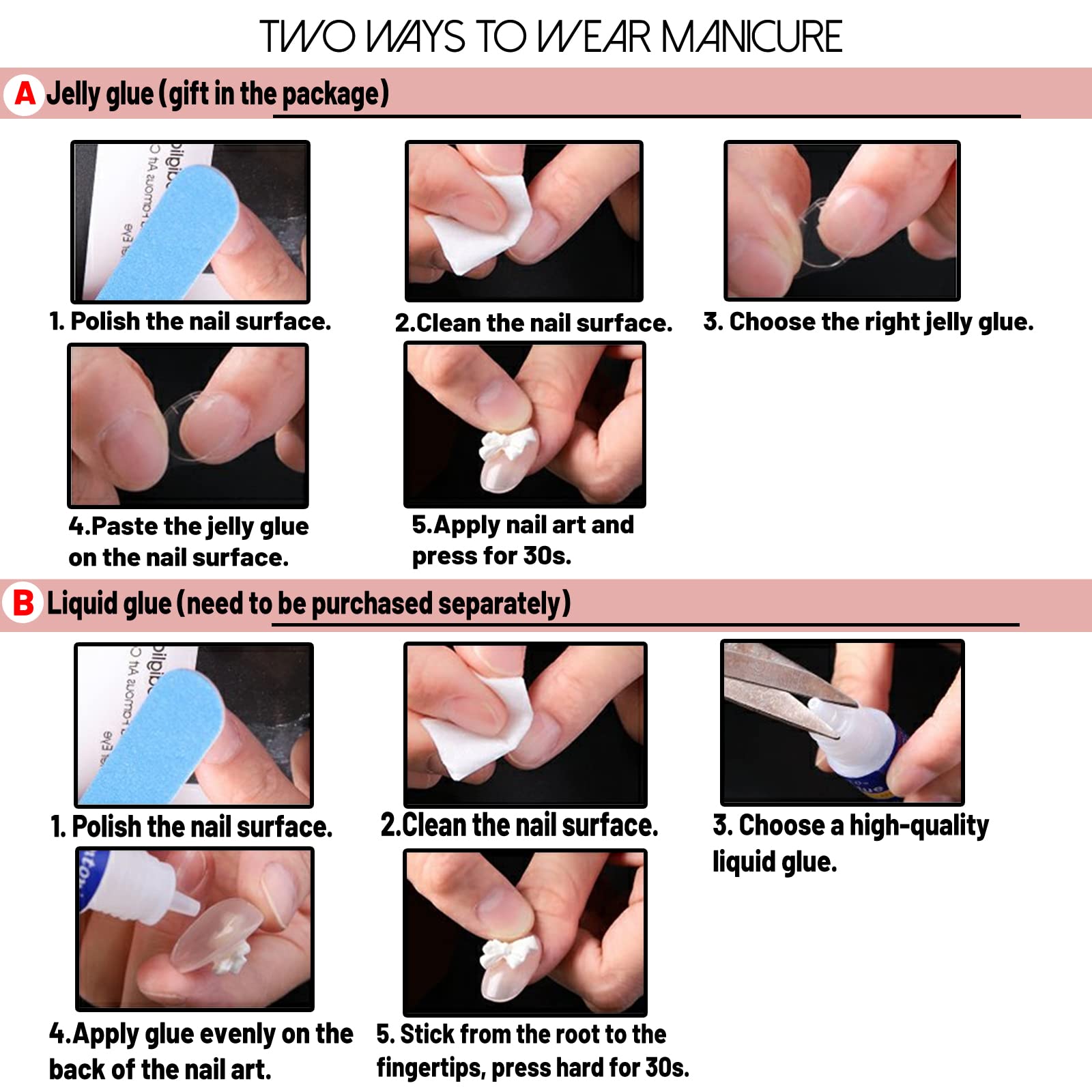 TWO WAYS TO WEAR MANICURE

A Jelly glue (gift in the package)

1. Polish the nail surface.

2.Clean the nail surface.

3. Choose the right jelly glue.

4.Paste the jelly glue on the nail surface.

5.Apply nail art and press for 30s.

B Liquid glue (need to be purchased separately)

1. Polish the nail surface.

2.Clean the nail surface.

3. Choose a high-quality liquid glue.

4.Apply glue evenly on the back of the nail art.

5. Stick from the root to the fingertips, press hard for 30s.