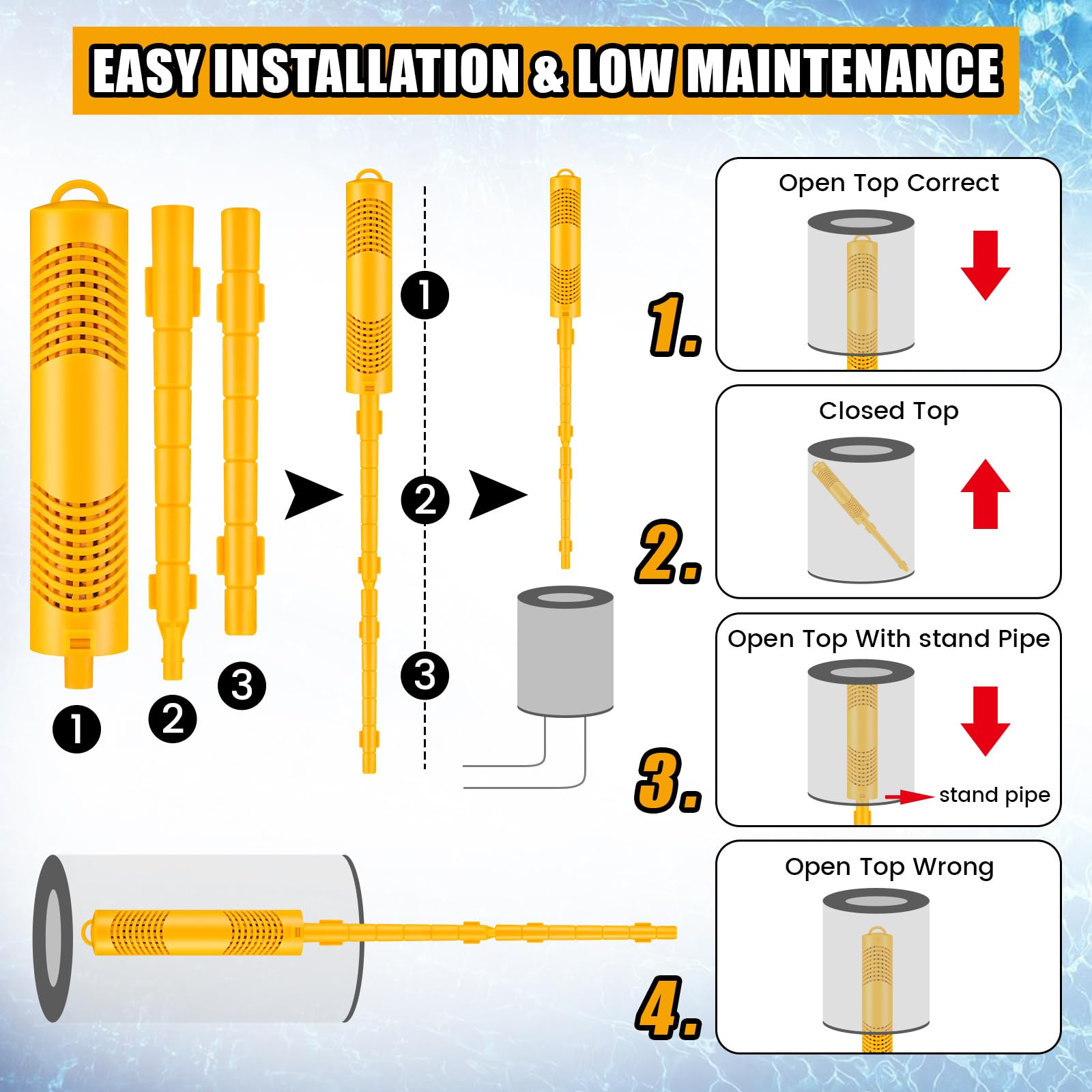 EASY INSTALLATION & LOW MAINTENANCE

1 2 3

1

2

3

1.
Open Top Correct

2.
Closed Top

3.
Open Top With stand Pipe
stand pipe

4.
Open Top Wrong