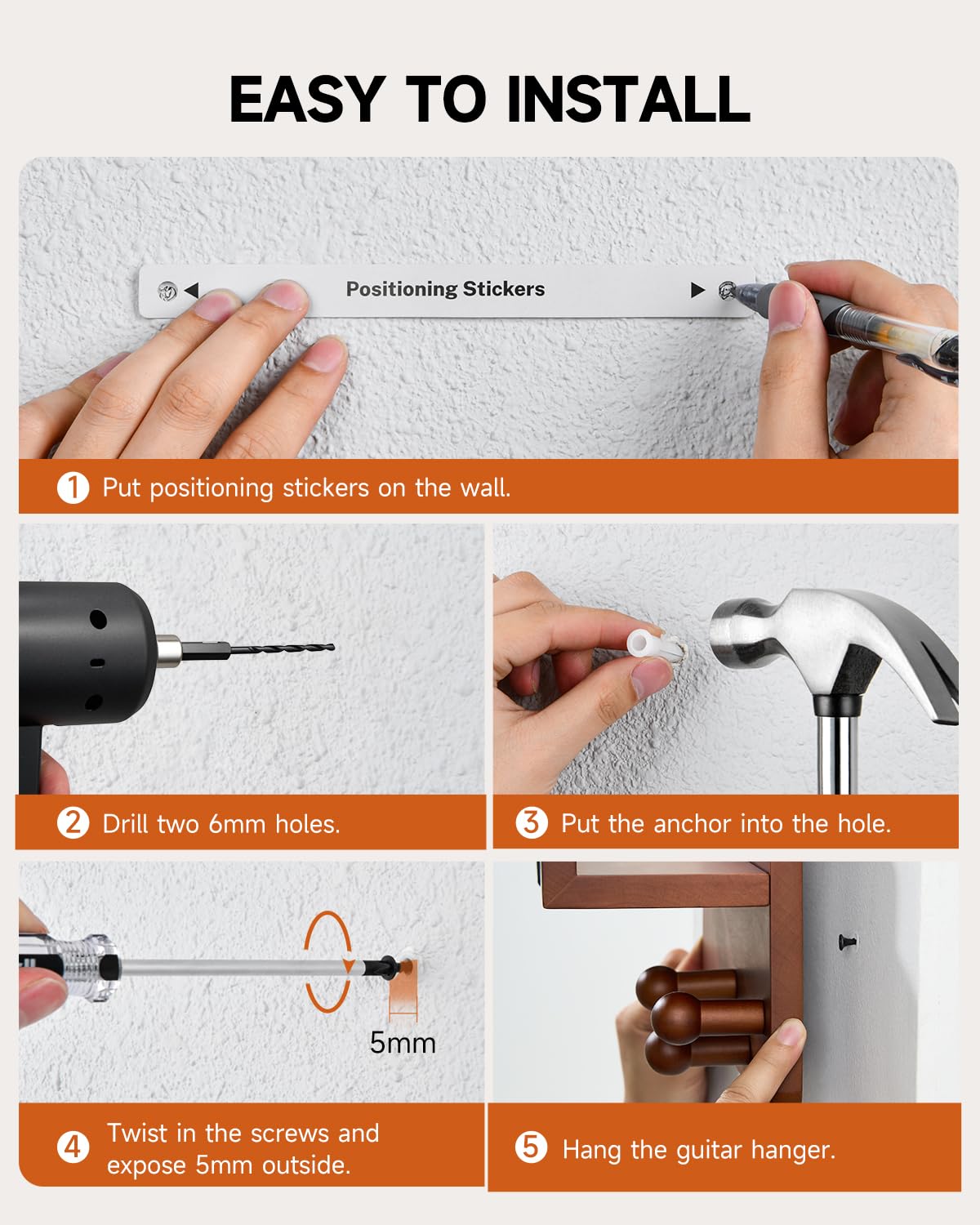 EASY TO INSTALL

Positioning Stickers

1 Put positioning stickers on the wall.

2 Drill two 6mm holes.

3 Put the anchor into the hole.

5mm

4 Twist in the screws and expose 5mm outside.

5 Hang the guitar hanger.