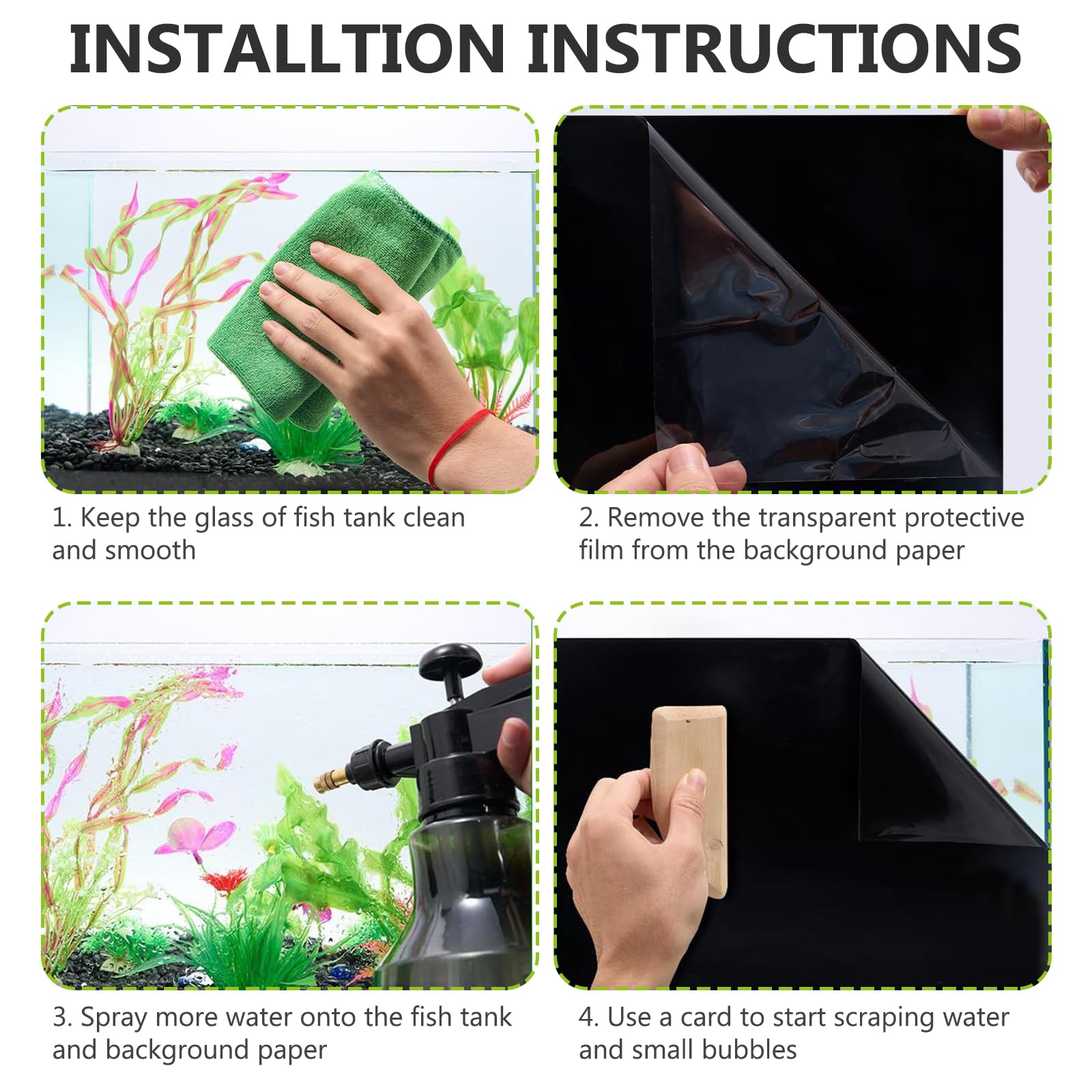 INSTALLTION INSTRUCTIONS

1. Keep the glass of fish tank clean and smooth

2. Remove the transparent protective film from the background paper

3. Spray more water onto the fish tank and background paper

4. Use a card to start scraping water and small bubbles