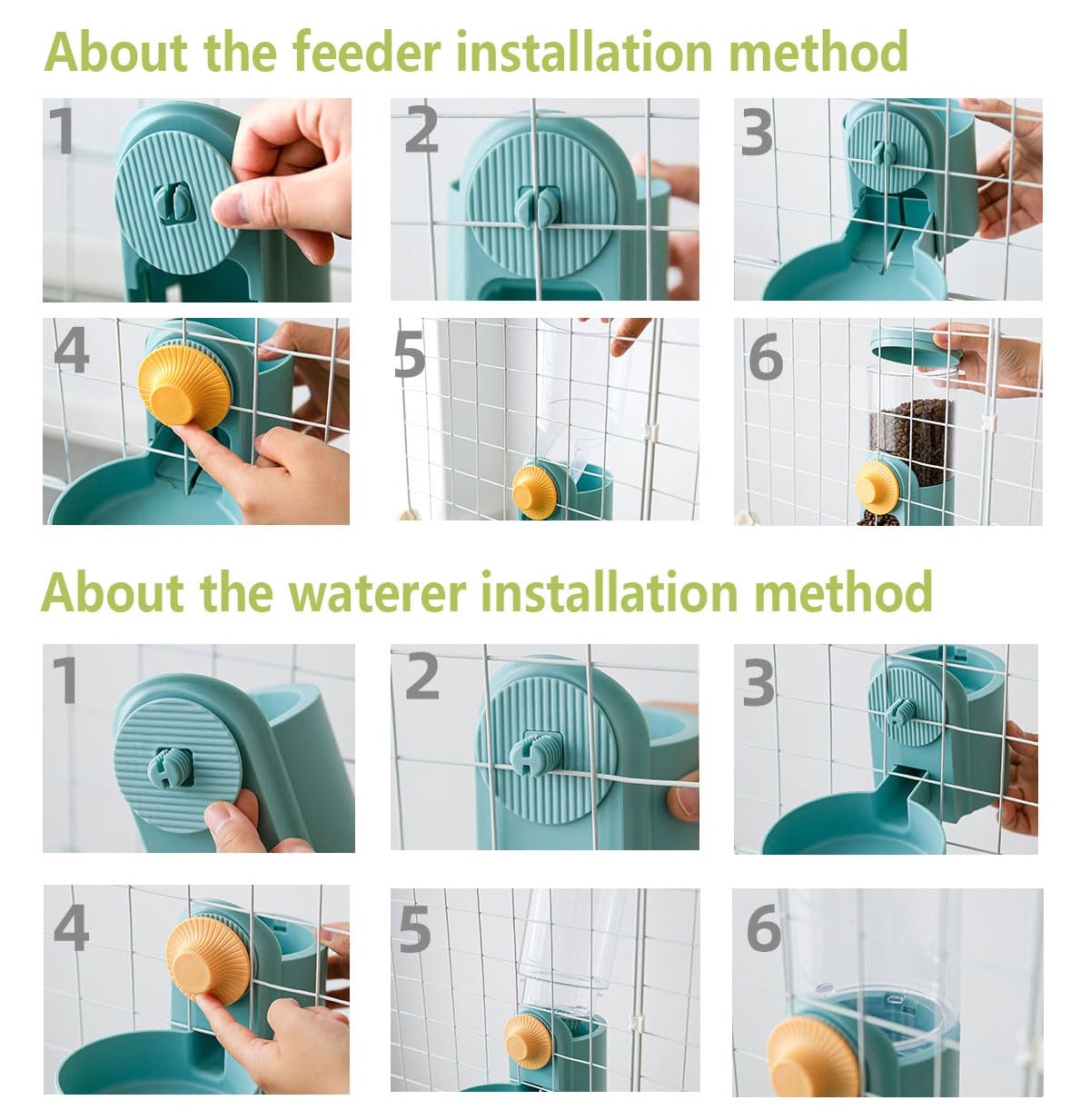 About the feeder installation method

1

2

3

4

5

6

About the waterer installation method

1

2

3

4

5

6