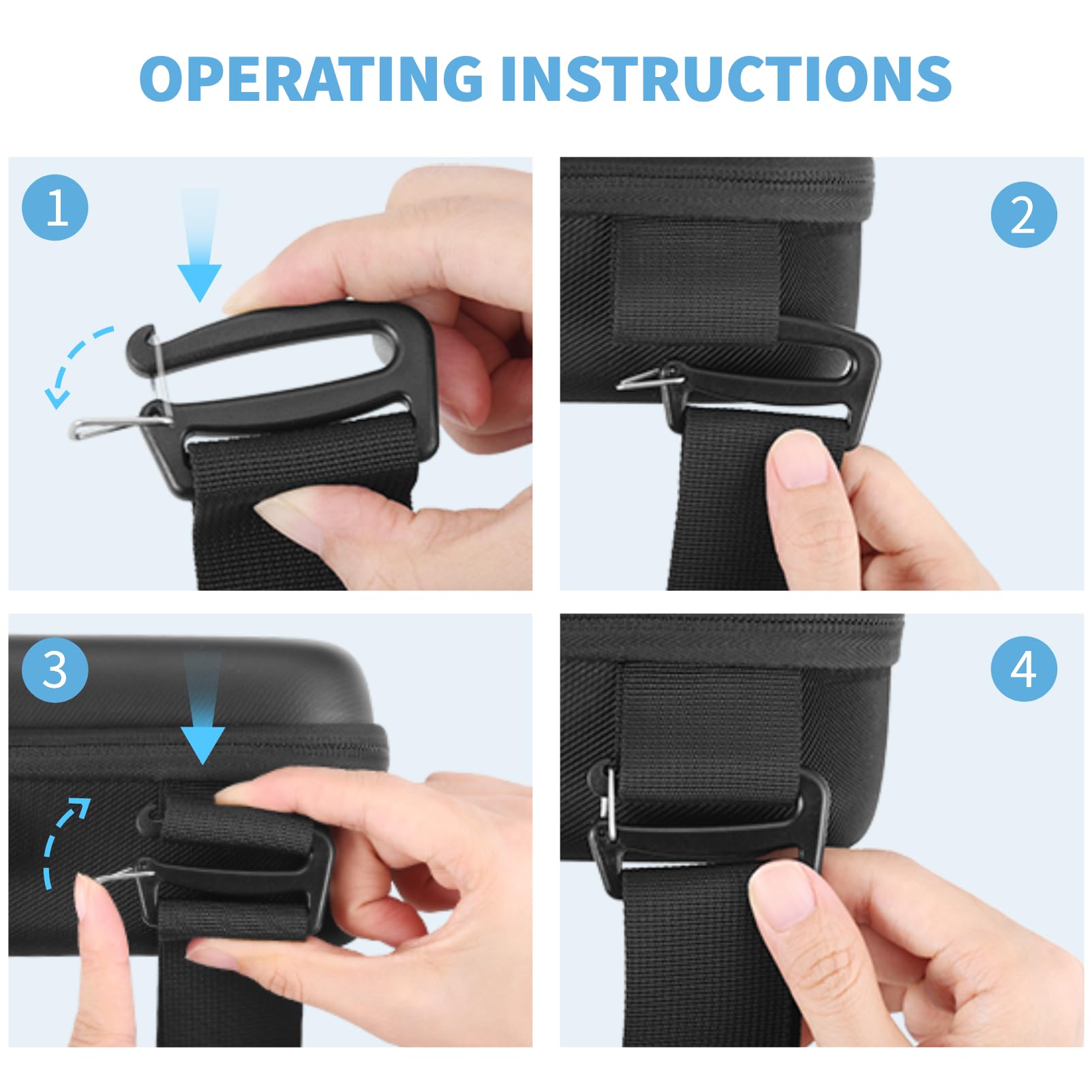 OPERATING INSTRUCTIONS

1

2

3

4