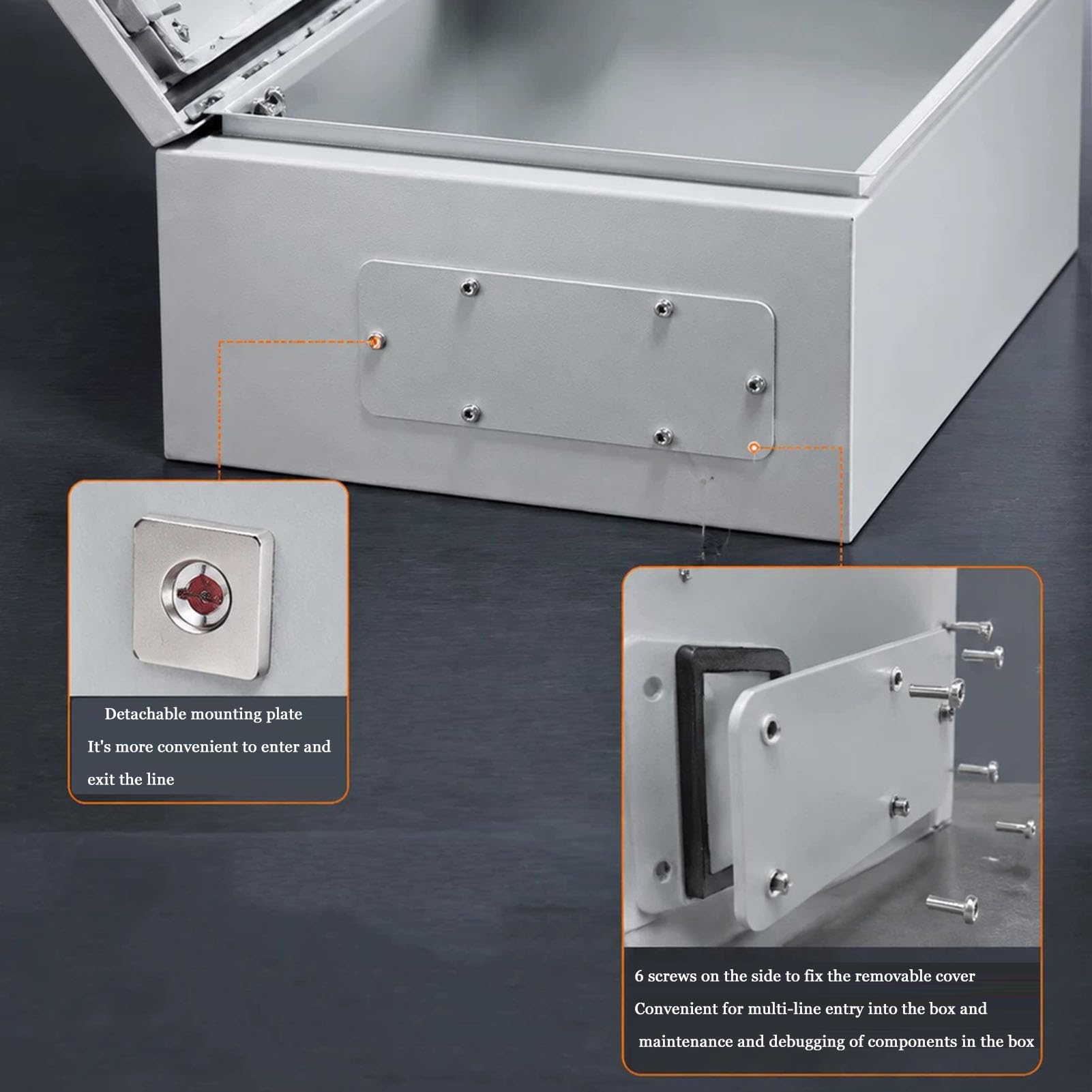 Detachable mounting plate
It's more convenient to enter and exit the line

6 screws on the side to fix the removable cover
Convenient for multi-line entry into the box and maintenance and debugging of components in the box