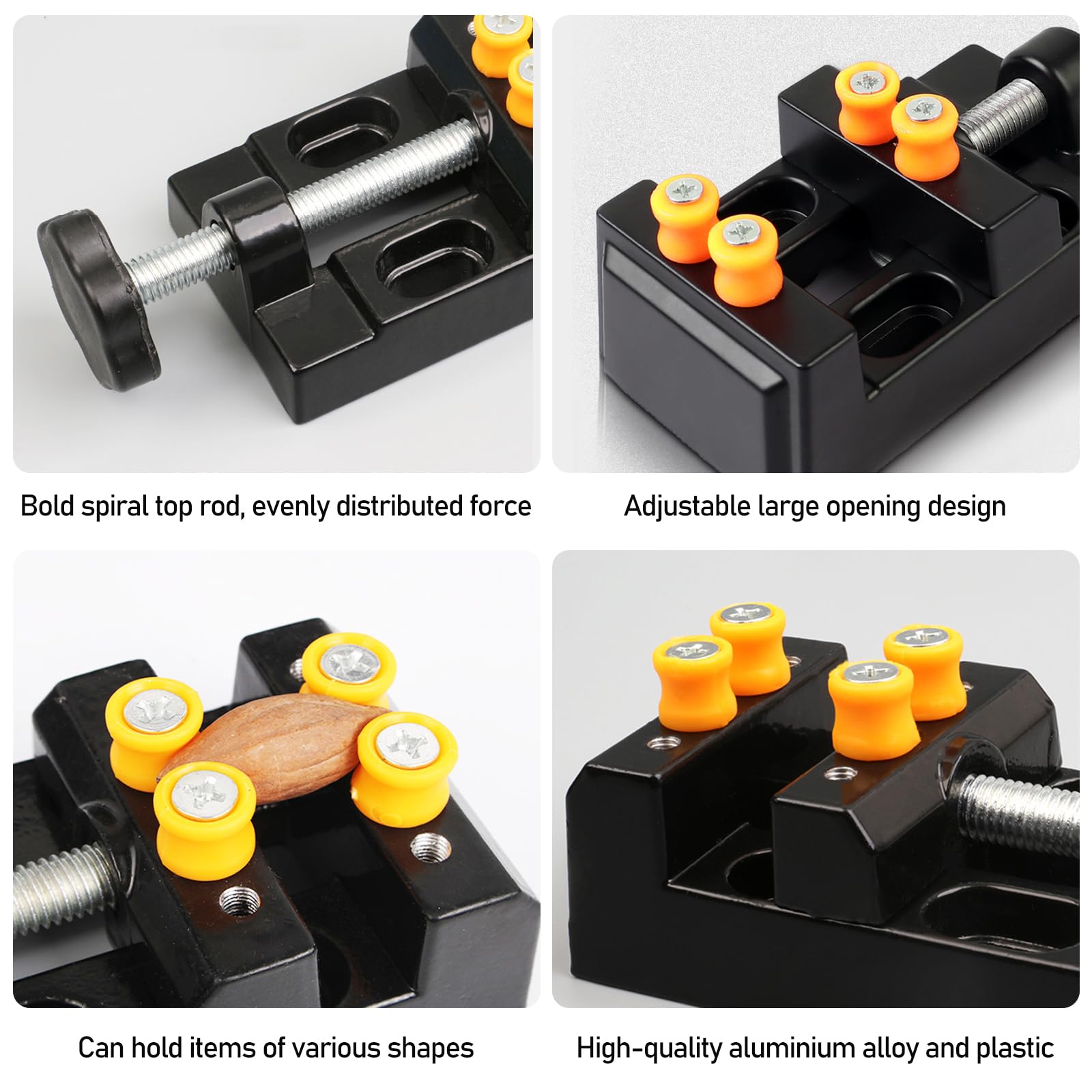 Bold spiral top rod, evenly distributed force

Adjustable large opening design

Can hold items of various shapes

High-quality aluminium alloy and plastic