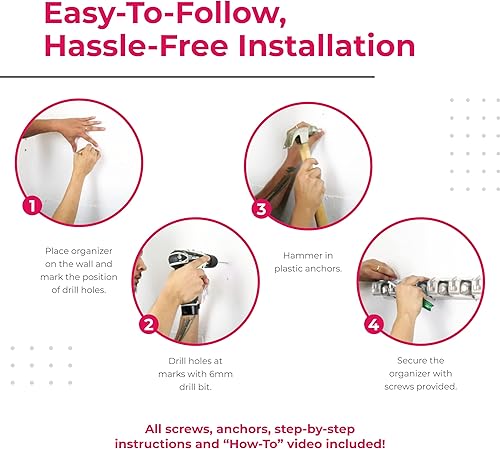 Easy-To-Follow, Hassle-Free Installation

1

Place organizer on the wall and mark the position of drill holes.

2

Drill holes at marks with 6mm drill bit.

3

Hammer in plastic anchors.

4

Secure the organizer with screws provided.

All screws, anchors, step-by-step instructions and "How-To" video included!