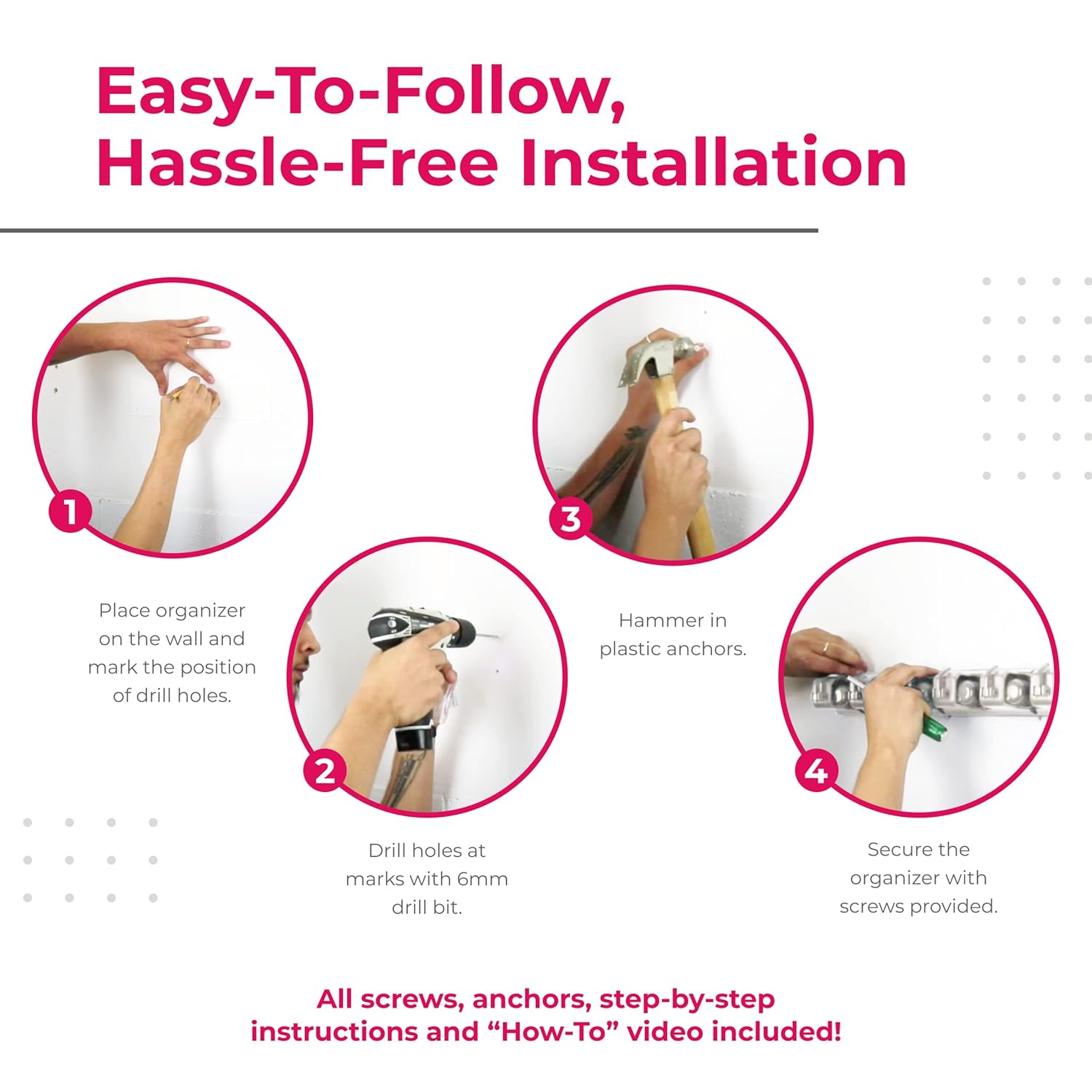 Easy-To-Follow, Hassle-Free Installation

1

Place organizer on the wall and mark the position of drill holes.

2

Drill holes at marks with 6mm drill bit.

3

Hammer in plastic anchors.

4

Secure the organizer with screws provided.

All screws, anchors, step-by-step instructions and “How-To” video included!