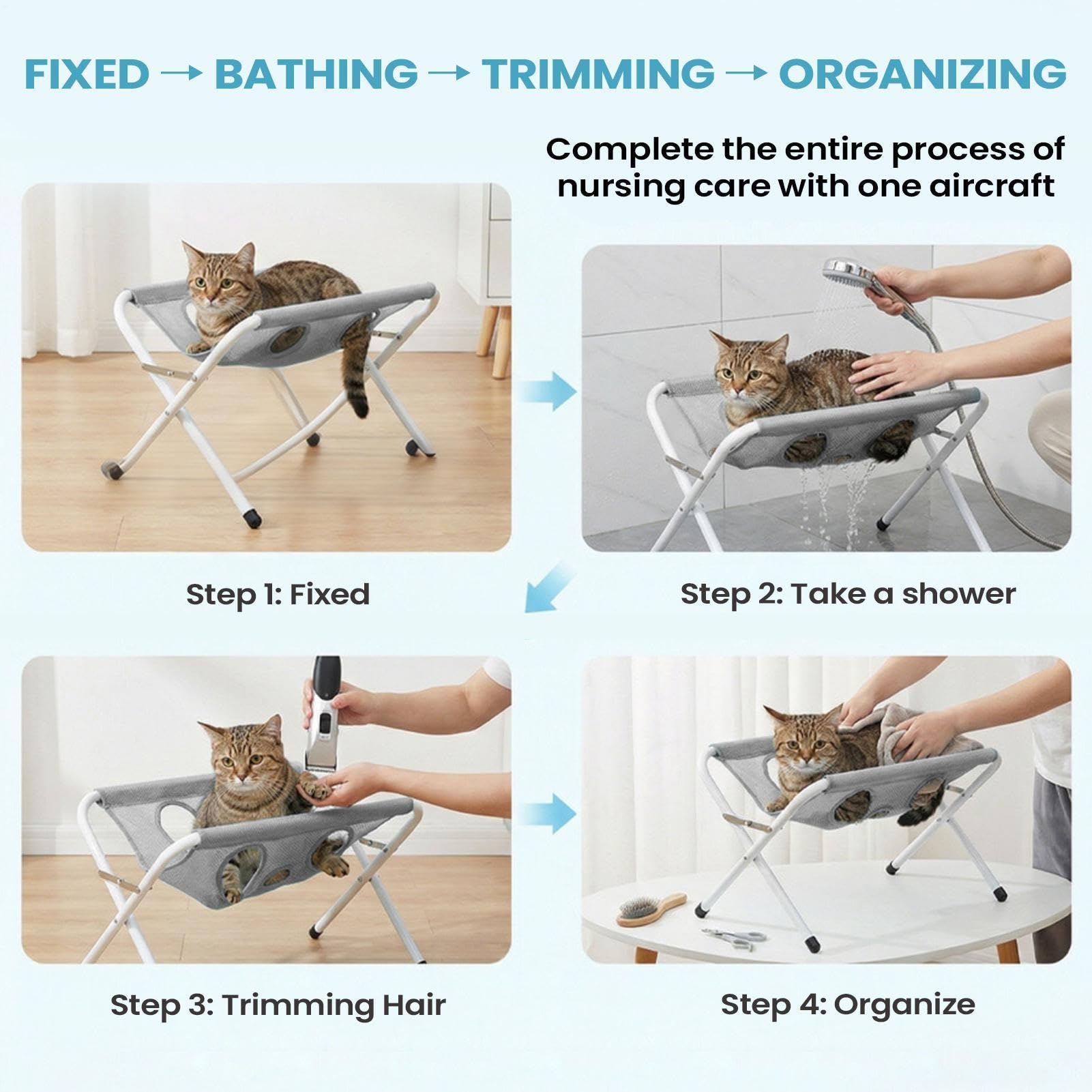 FIXED → BATHING → TRIMMING → ORGANIZING

Complete the entire process of nursing care with one aircraft

Step 1: Fixed

Step 2: Take a shower

Step 3: Trimming Hair

Step 4: Organize