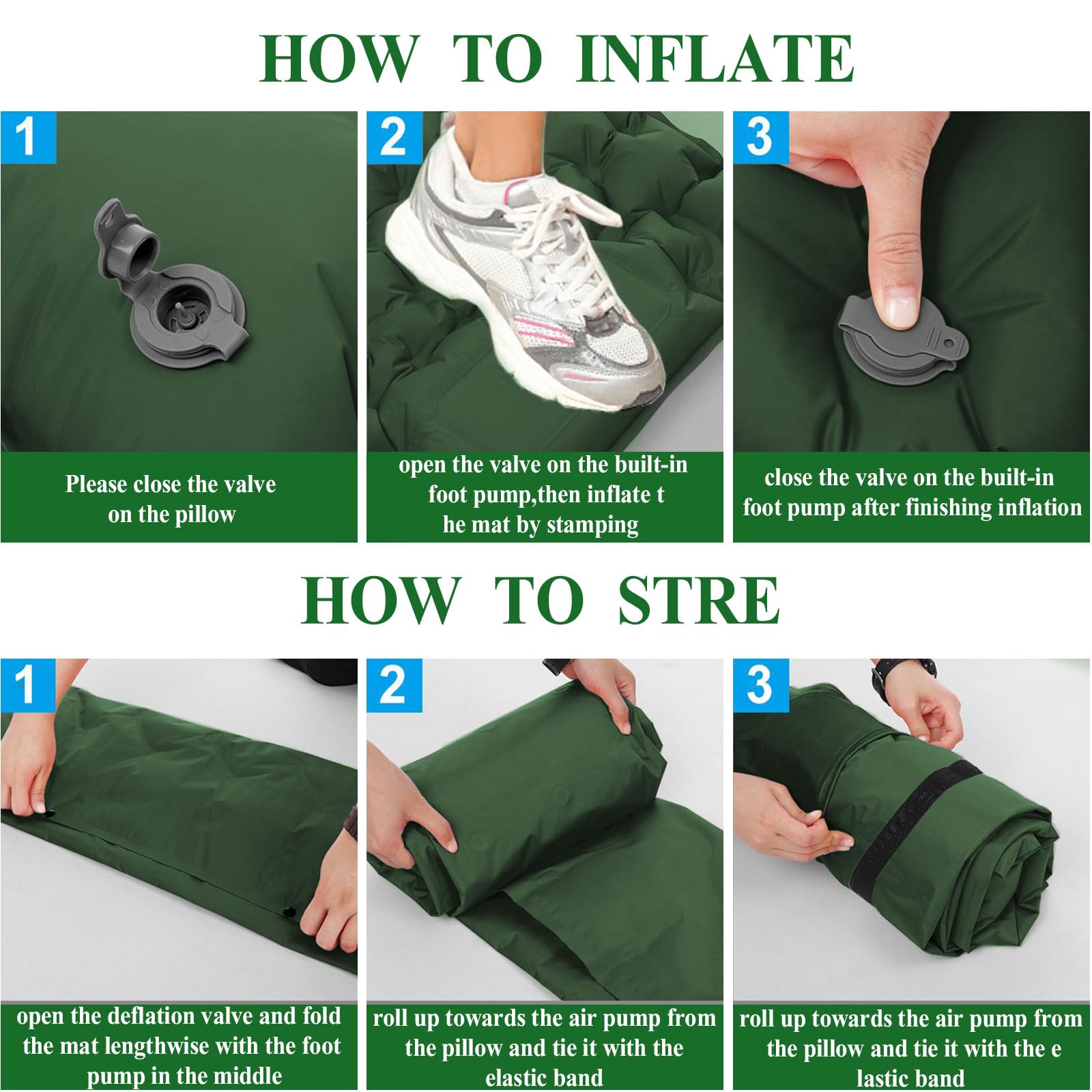 HOW TO INFLATE

1

Please close the valve on the pillow

2

open the valve on the built-in foot pump,then inflate t he mat by stamping

3

close the valve on the built-in foot pump after finishing inflation

HOW TO STRE

1

open the deflation valve and fold the mat lengthwise with the foot pump in the middle

2

roll up towards the air pump from the pillow and tie it with the elastic band

3

roll up towards the air pump from the pillow and tie it with the e lastic band