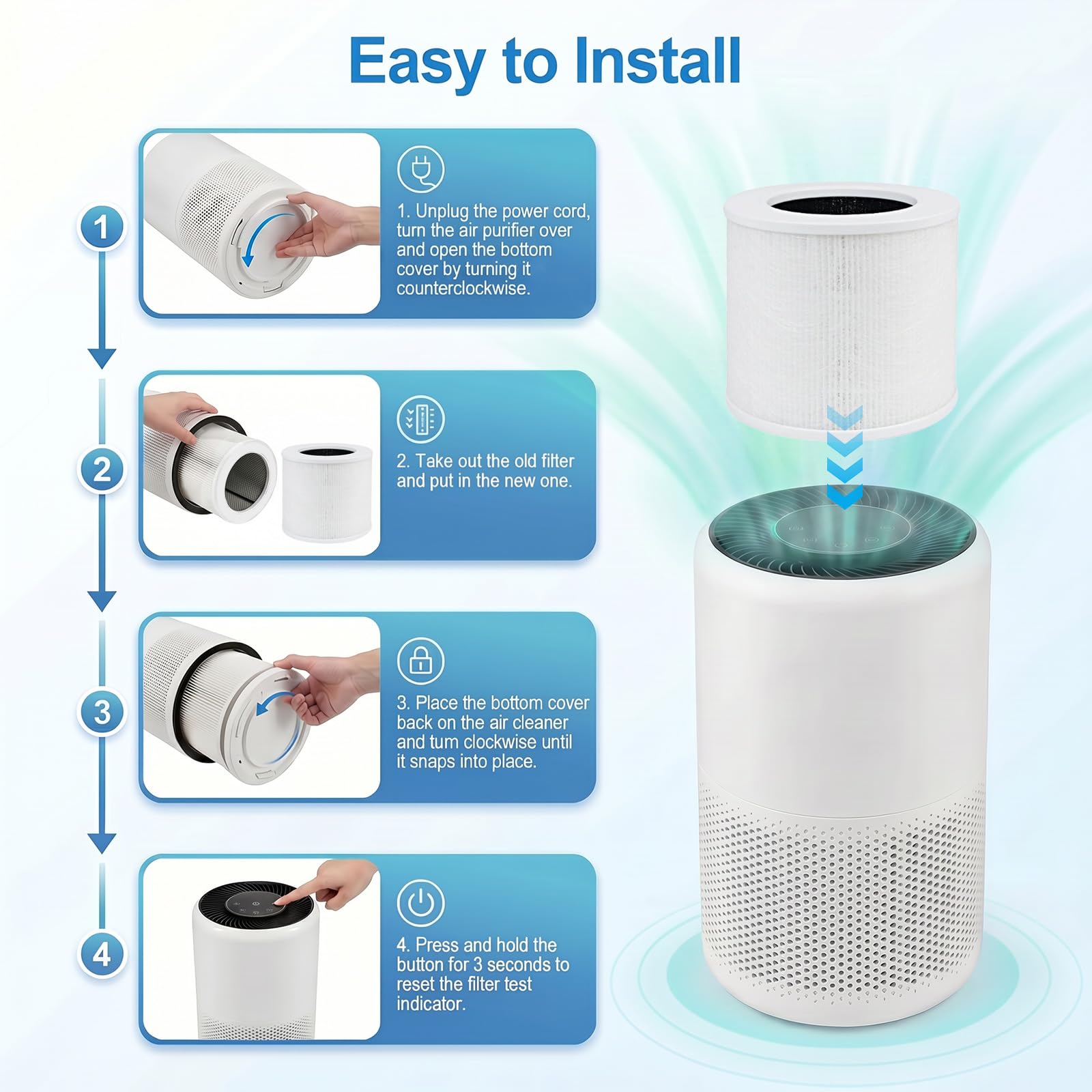 Easy to Install

1

1. Unplug the power cord, turn the air purifier over and open the bottom cover by turning it counterclockwise.

2

2. Take out the old filter and put in the new one.

3

3. Place the bottom cover back on the air cleaner and tum clockwise until it snaps into place.

4

4. Press and hold the button for 3 seconds to reset the filter test indicator.