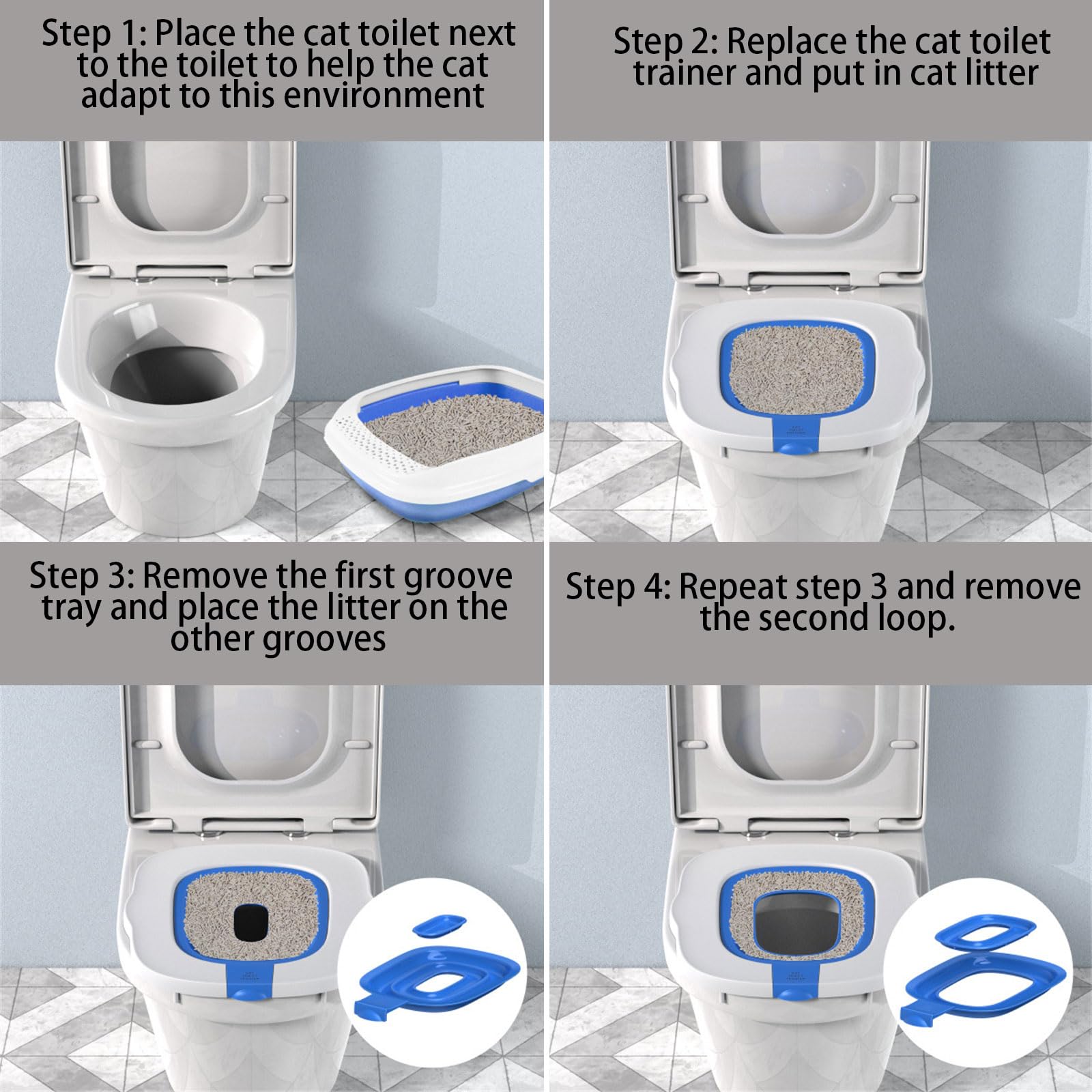 Step 1: Place the cat toilet next to the toilet to help the cat adapt to this environment

Step 2: Replace the cat toilet trainer and put in cat litter

Step 3: Remove the first groove tray and place the litter on the other grooves

Step 4: Repeat step 3 and remove the second loop.