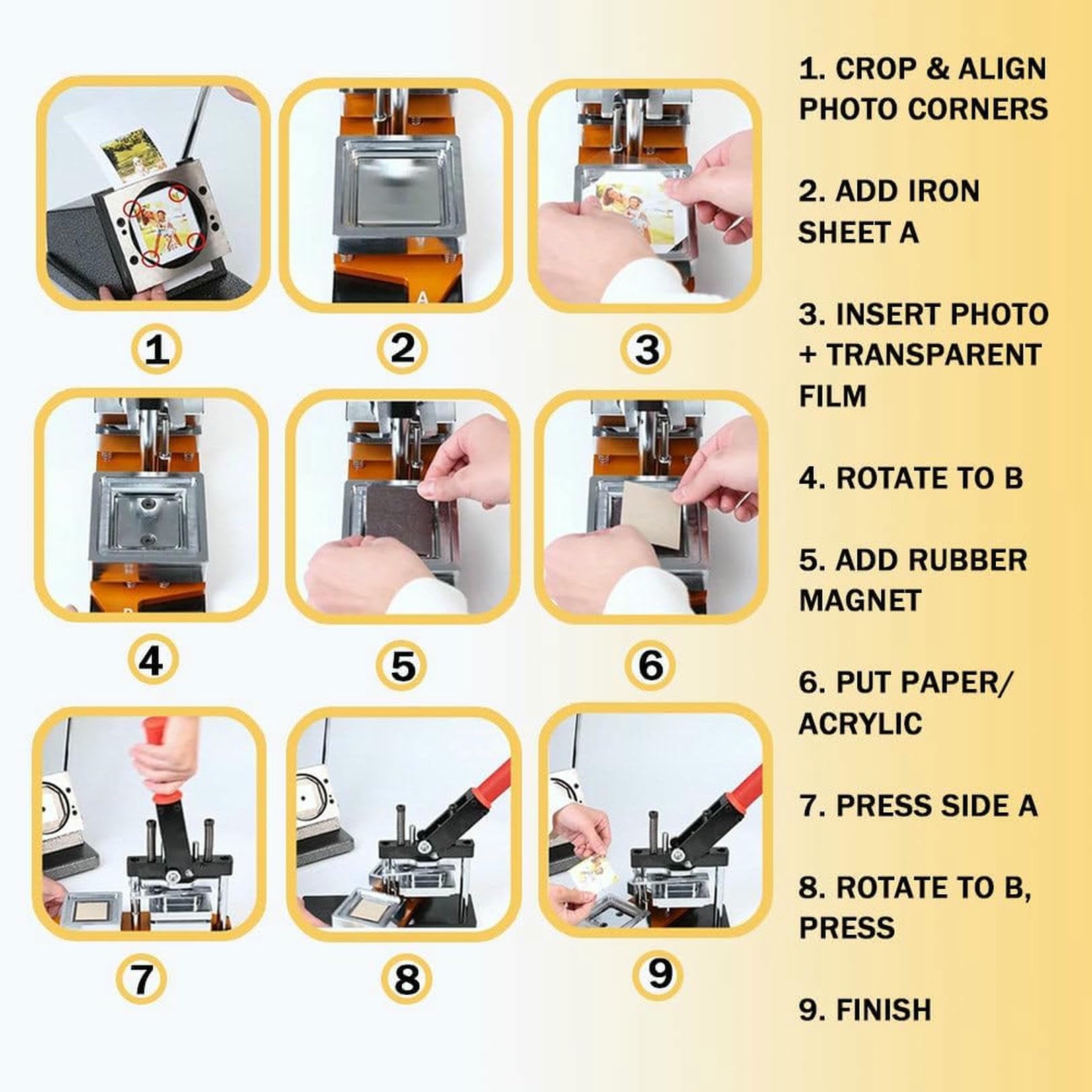 1

2

3

4

5

6

7

8

9

1. CROP & ALIGN PHOTO CORNERS

2. ADD IRON SHEET A

3. INSERT PHOTO + TRANSPARENT FILM

4. ROTATE TO B

5. ADD RUBBER MAGNET

6. PUT PAPER/ ACRYLIC

7. PRESS SIDE A

8. ROTATE TO B, PRESS

9. FINISH