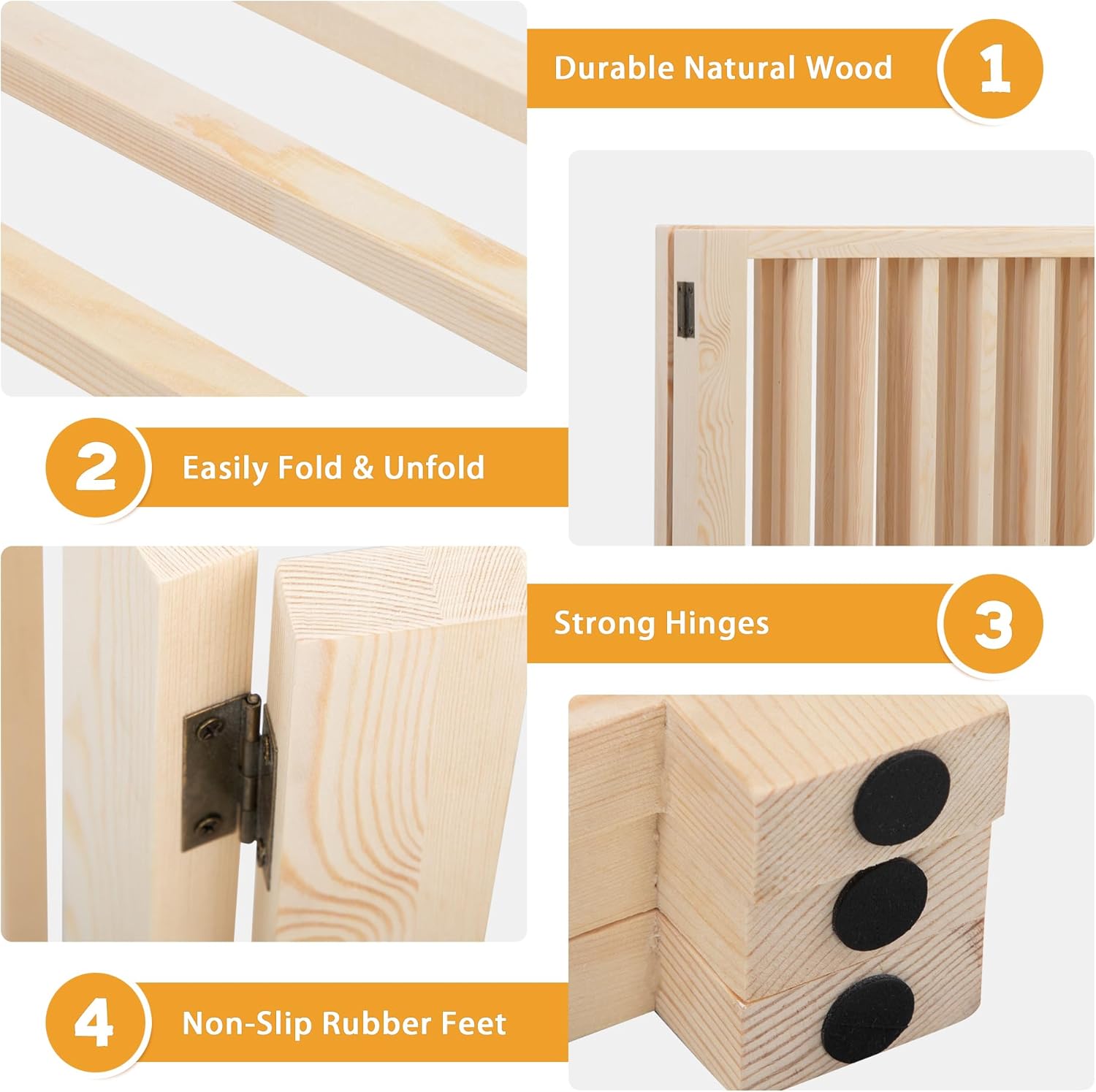 Durable Natural Wood 1

2 Easily Fold & Unfold

Strong Hinges 3

4 Non-Slip Rubber Feet