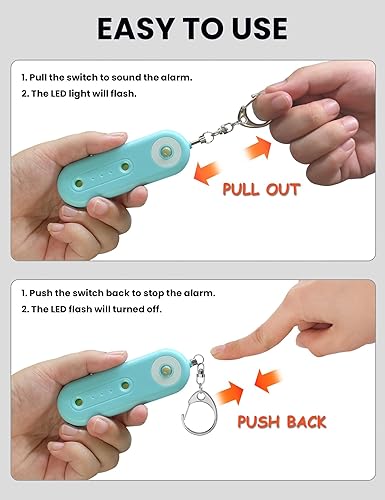 EASY TO USE

1. Pull the switch to sound the alarm.
2. The LED light will flash.

PULL OUT

1. Push the switch back to stop the alarm.
2. The LED flash will turned off.

PUSH BACK