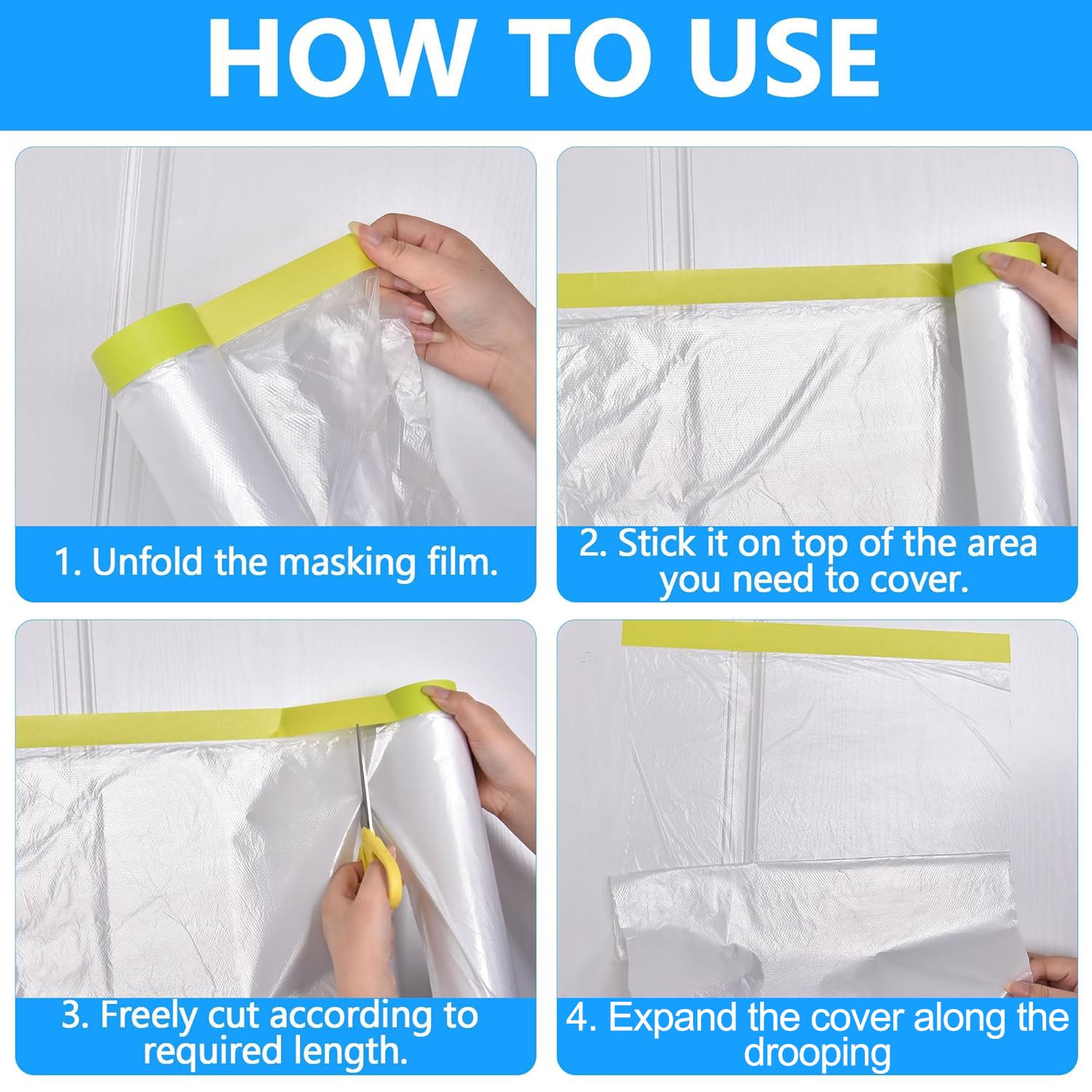 HOW TO USE

1. Unfold the masking film.

2. Stick it on top of the area you need to cover.

3. Freely cut according to required length.

4. Expand the cover along the drooping