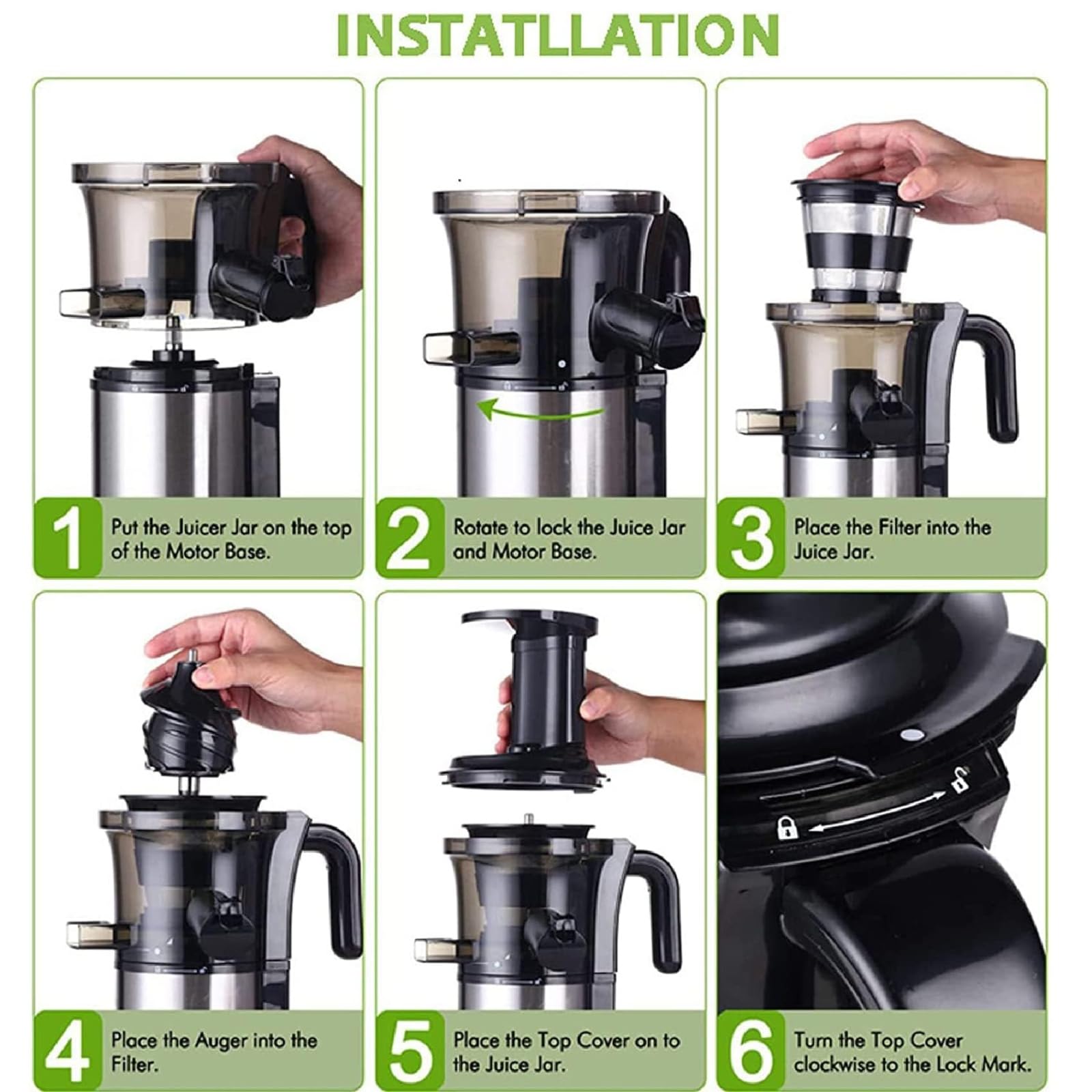 INSTATLLATION

1 Put the Juicer Jar on the top of the Motor Base.

2 Rotate to lock the Juice Jar and Motor Base.

3 Place the Filter into the Juice Jar.

4 Place the Auger into the Filter.

5 Place the Top Cover on to the Juice Jar.

6 Turn the Top Cover clockwise to the Lock Mark.