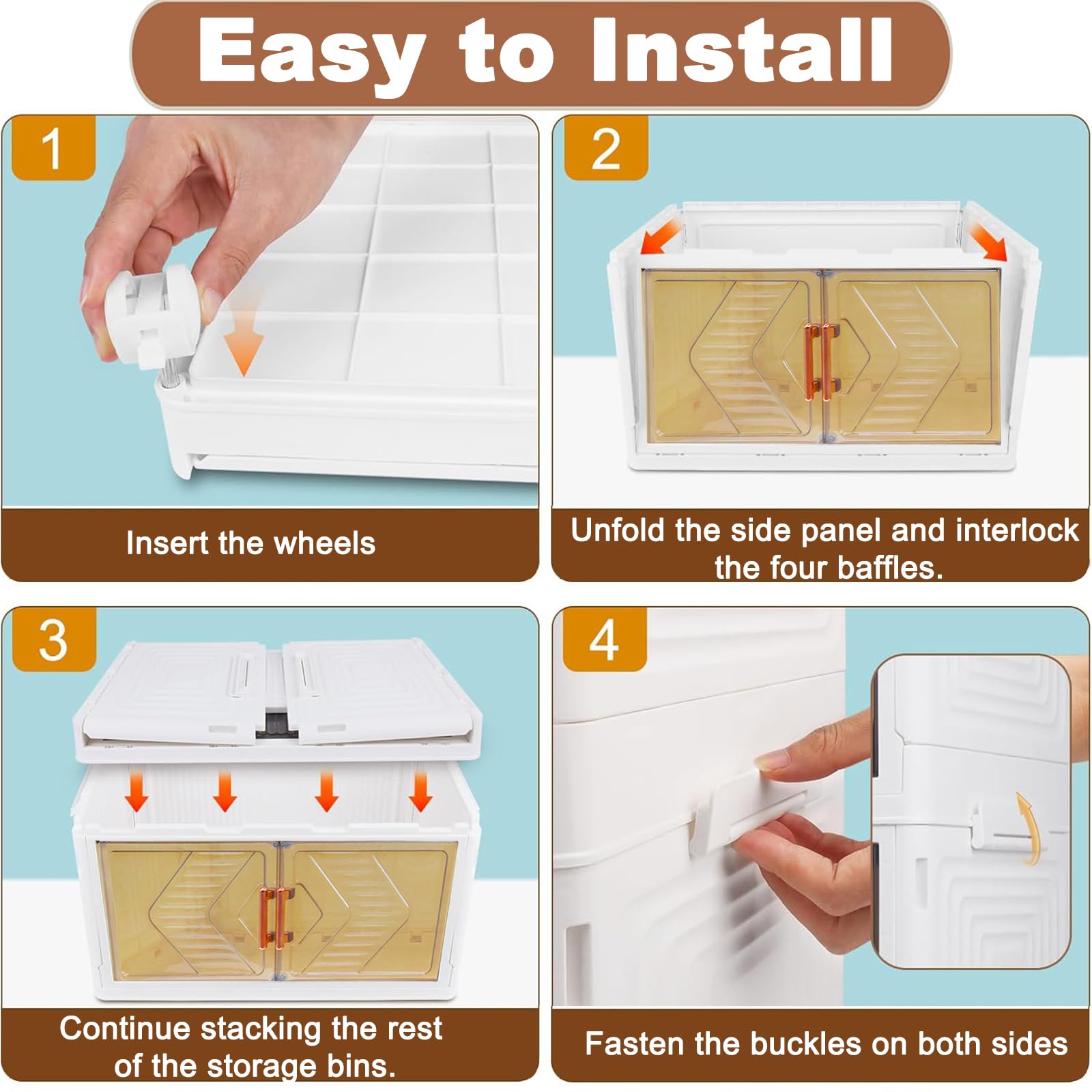 Easy to Install

1

Insert the wheels

2

Unfold the side panel and interlock the four baffles.

3

Continue stacking the rest of the storage bins.

4

Fasten the buckles on both sides