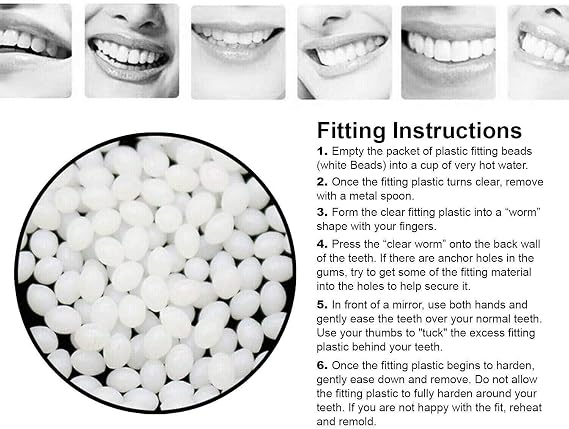 Fitting Instructions

1. Empty the packet of plastic fitting beads (white Beads) into a cup of very hot water.

2. Once the fitting plastic turns clear, remove with a metal spoon.

3. Form the clear fitting plastic into a “worm” shape with your fingers.

4. Press the “clear worm” onto the back wall of the teeth. If there are anchor holes in the gums, try to get some of the fitting material into the holes to help secure it.

5. In front of a mirror, use both hands and gently ease the teeth over your normal teeth. Use your thumbs to "tuck" the excess fitting plastic behind your teeth.

6. Once the fitting plastic begins to harden, gently ease down and remove. Do not allow the fitting plastic to fully harden around your teeth. If you are not happy with the fit, reheat and remold.