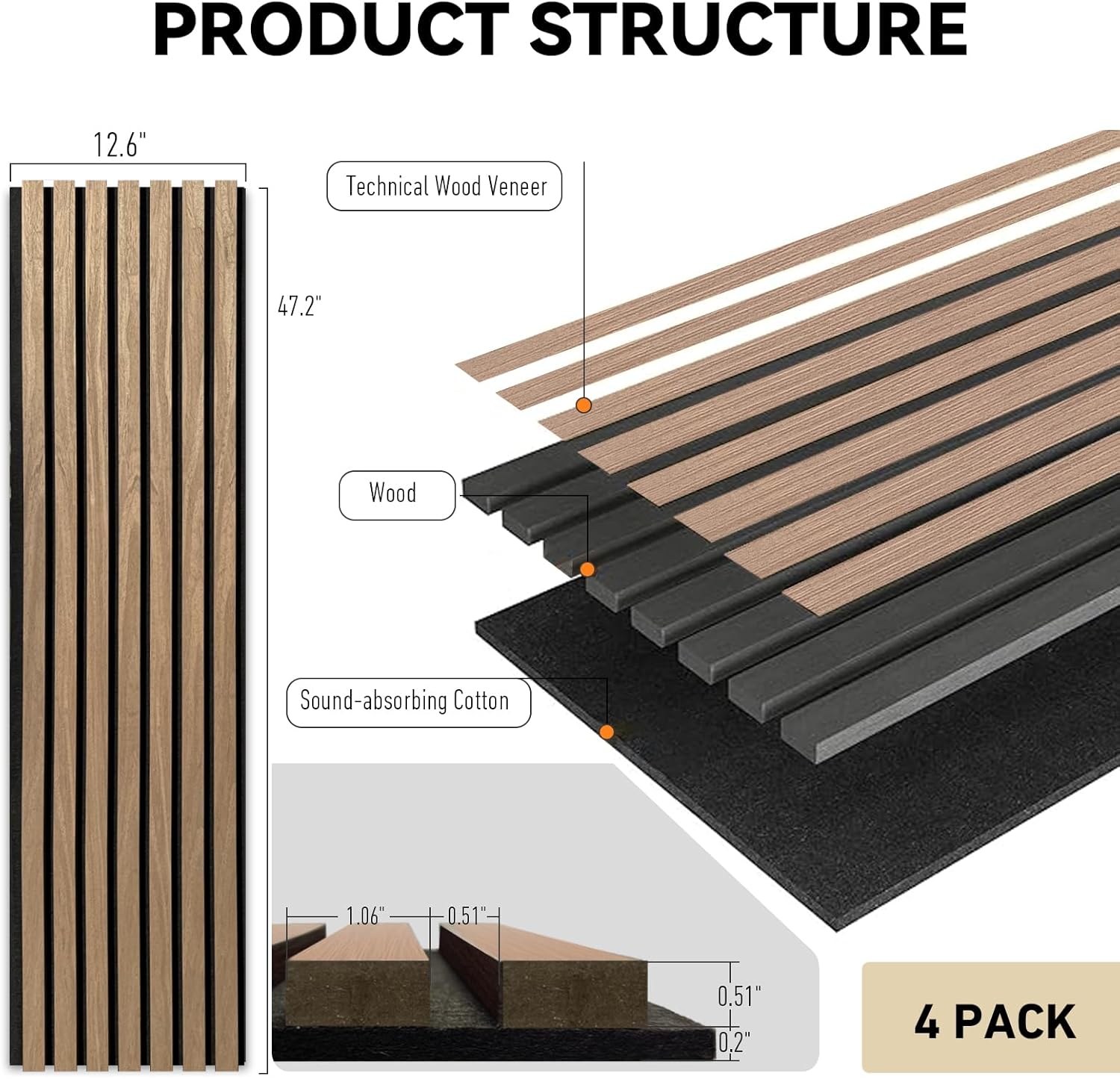 PRODUCT STRUCTURE

12.6"

47.2"

Technical Wood Veneer

Wood

Sound-absorbing Cotton

1.06"

0.51"

0.51"

0.2"

4 PACK