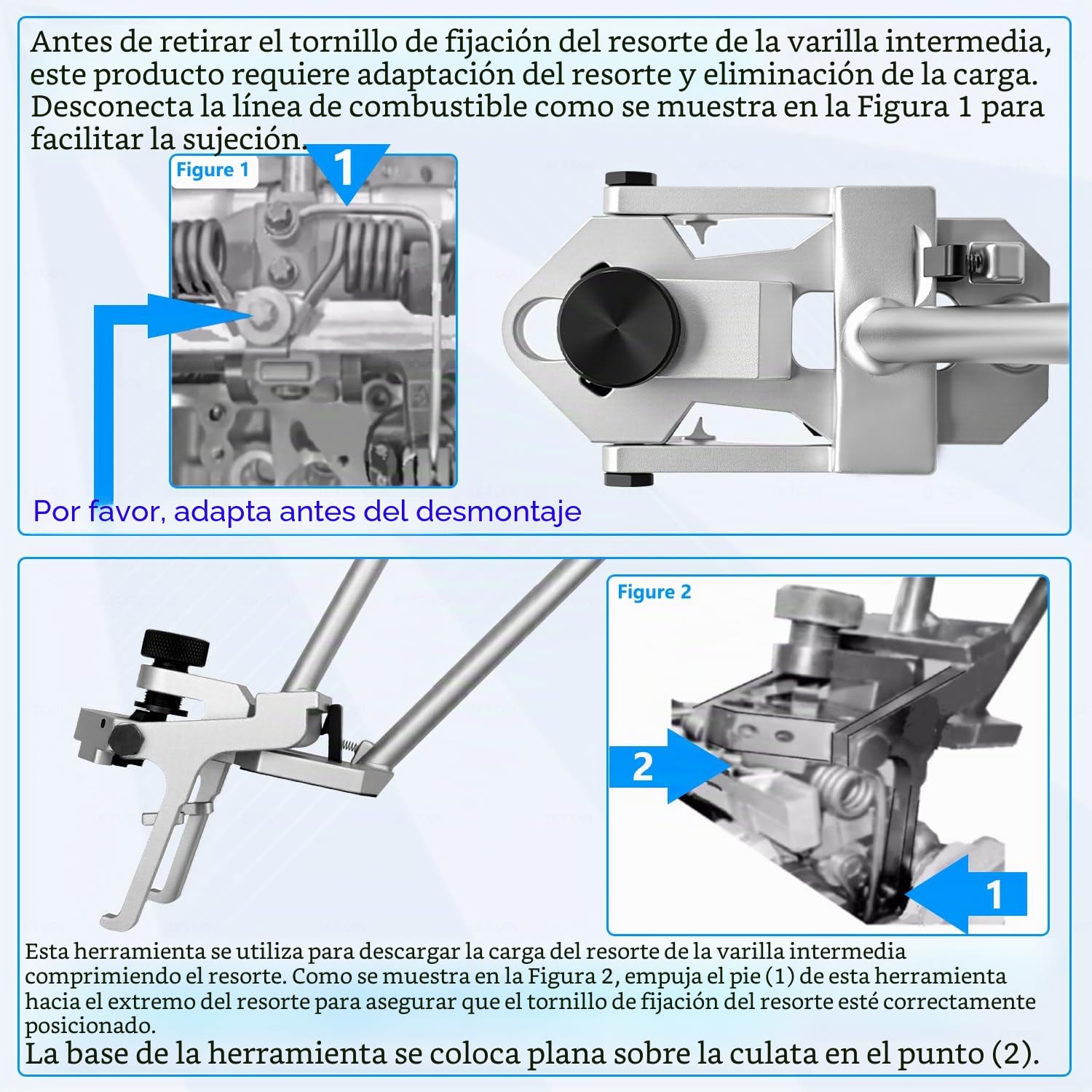 Antes de retirar el tornillo de fijación del resorte de la varilla intermedia, este producto requiere adaptación del resorte y eliminación de la carga. Desconecta la línea de combustible como se muestra en la Figura 1 para facilitar la sujeción.

Figure 1

1

Por favor, adapta antes del desmontaje

Figure 2

2

1

Esta herramienta se utiliza para descargar la carga del resorte de la varilla intermedia comprimiendo el resorte. Como se muestra en la Figura 2, empuja el pie (1) de esta herramienta hacia el extremo del resorte para asegurar que el tornillo de fijación del resorte esté correctamente posicionado.

La base de la herramienta se coloca plana sobre la culata en el punto (2).