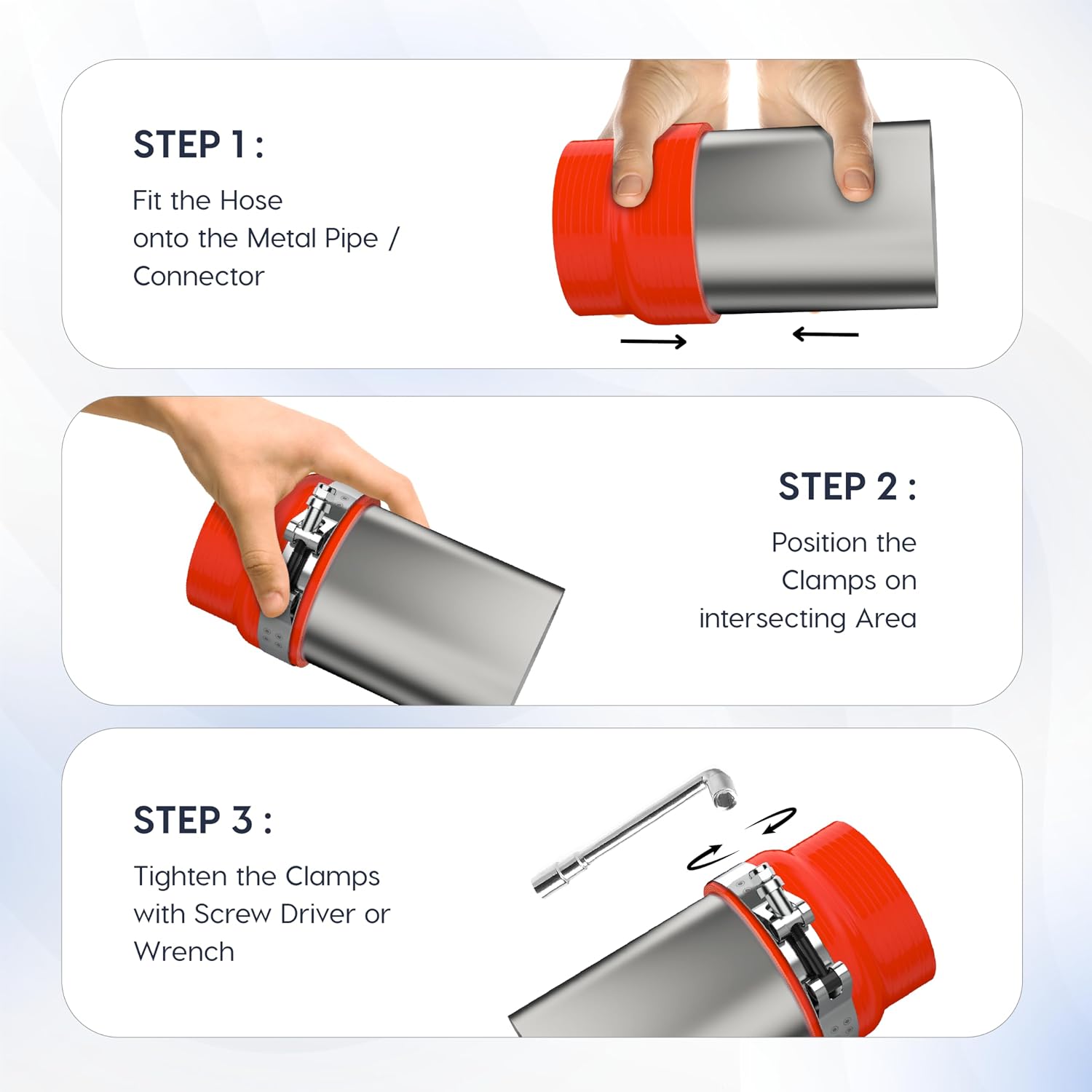 STEP 1 :

Fit the Hose onto the Metal Pipe / Connector

STEP 2 :

Position the Clamps on intersecting Area

STEP 3 :

Tighten the Clamps with Screw Driver or Wrench