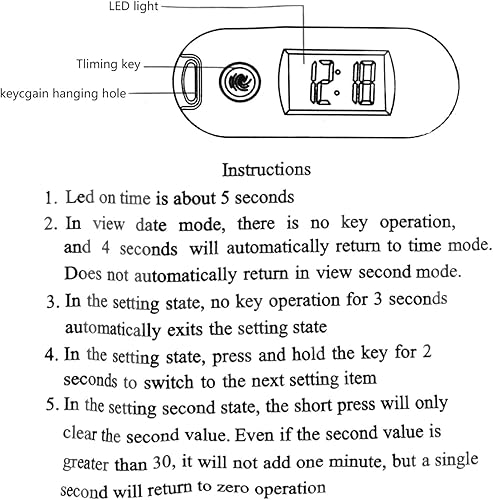 LED light

Tliming key

keycgain hanging hole

12:18

Instructions

1. Led on time is about 5 seconds
2. In view date mode, there is no key operation, and 4 seconds will automatically return to time mode. Does not automatically return in view second mode.
3. In the setting state, no key operation for 3 seconds automatically exits the setting state
4. In the setting state, press and hold the key for 2 seconds to switch to the next setting item
5. In the setting second state, the short press will only clear the second value. Even if the second value is greater than 30, it will not add one minute, but a single second will return to zero operation