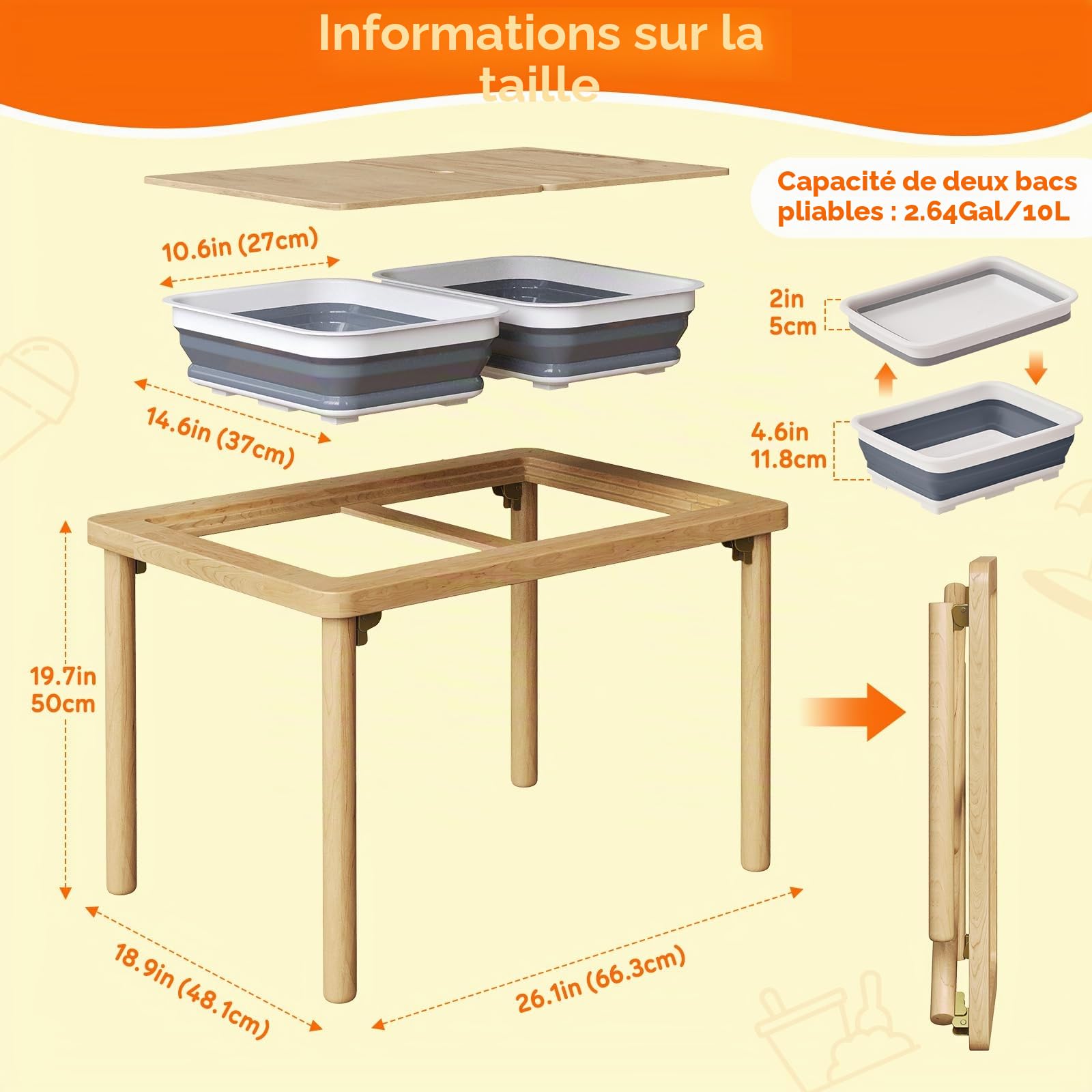 Informations sur la taille

Capacité de deux bacs pliables : 2.64Gal/10L

10.6in (27cm)

14.6in (37cm)

2in
5cm

4.6in
11.8cm

19.7in
50cm

18.9in (48.1cm)

26.1in (66.3cm)