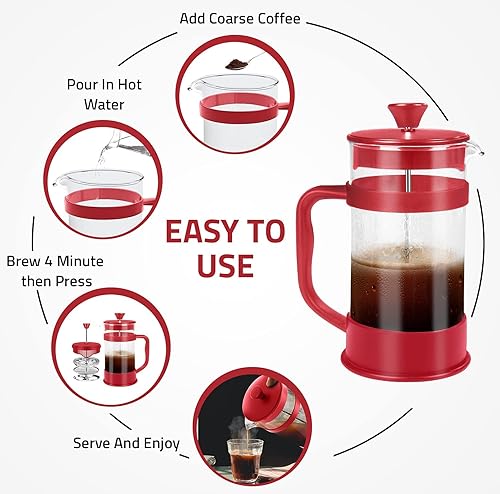 Add Coarse Coffee

Pour In Hot Water

EASY TO USE

Brew 4 Minute then Press

Serve And Enjoy