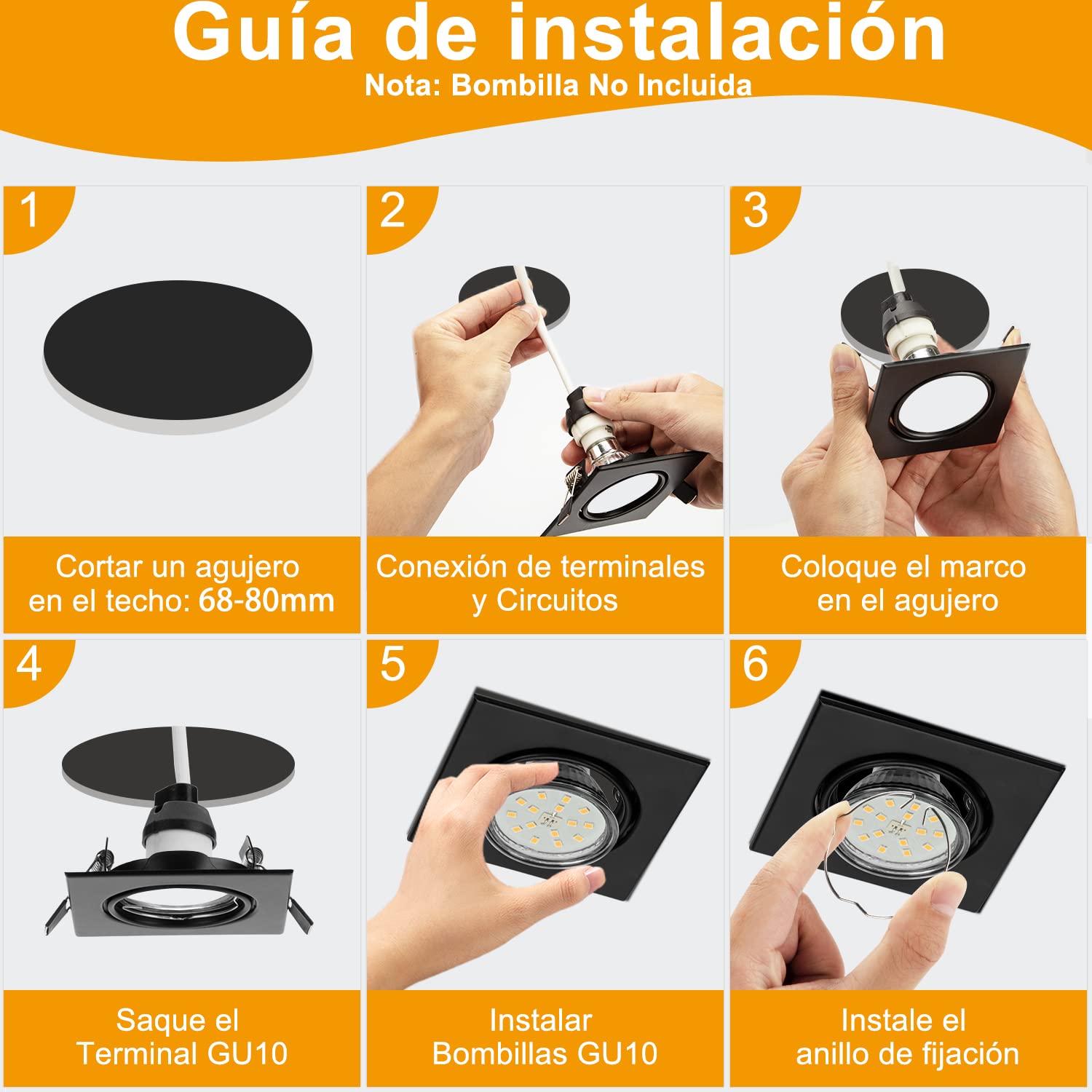 Guía de instalación
Nota: Bombilla No Incluida

1
Cortar un agujero en el techo: 68-80mm

2
Conexión de terminales y Circuitos

3
Coloque el marco en el agujero

4
Saque el Terminal GU10

5
Instalar Bombillas GU10

6
Instale el anillo de fijación