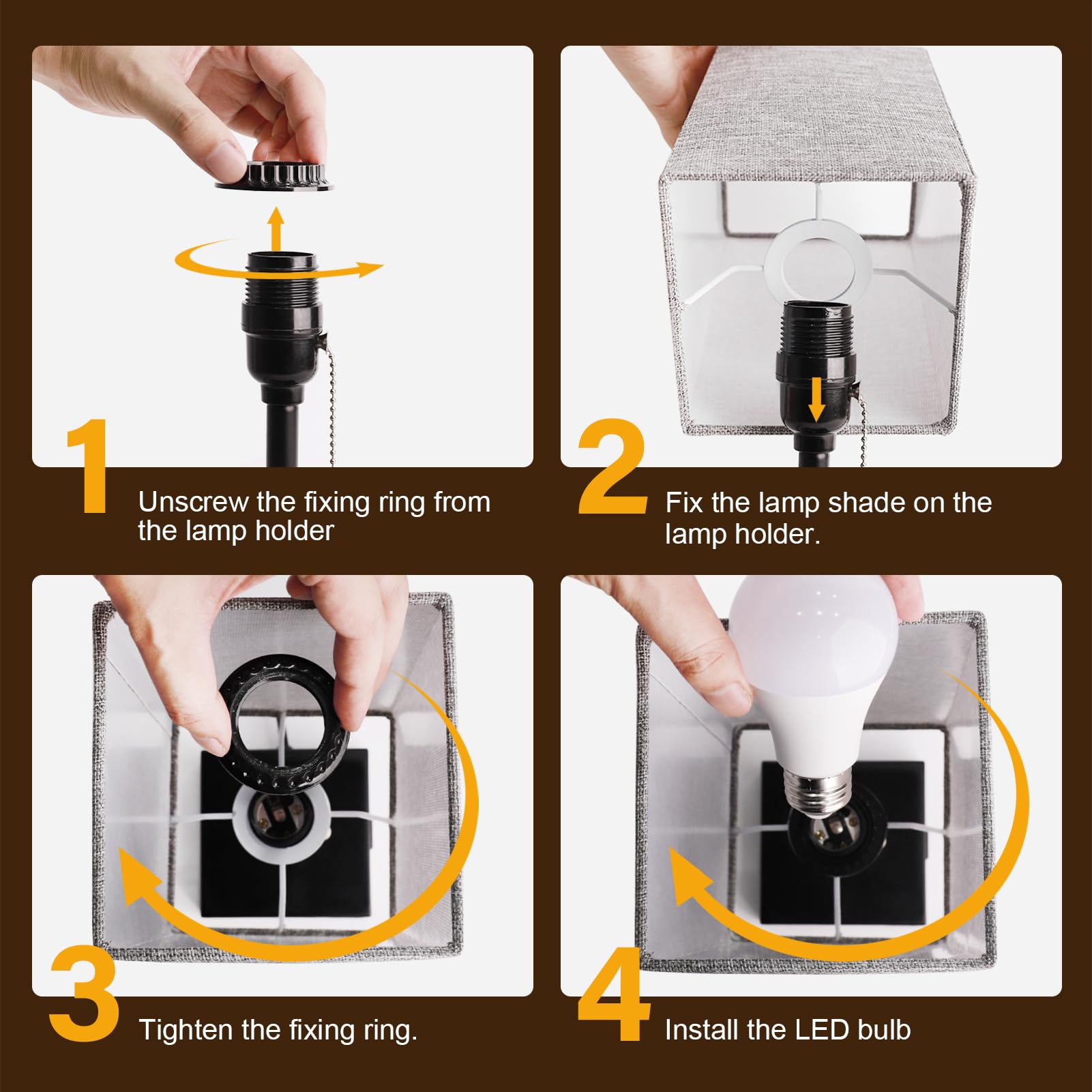 1 Unscrew the fixing ring from the lamp holder

2 Fix the lamp shade on the lamp holder.

3 Tighten the fixing ring.

4 Install the LED bulb