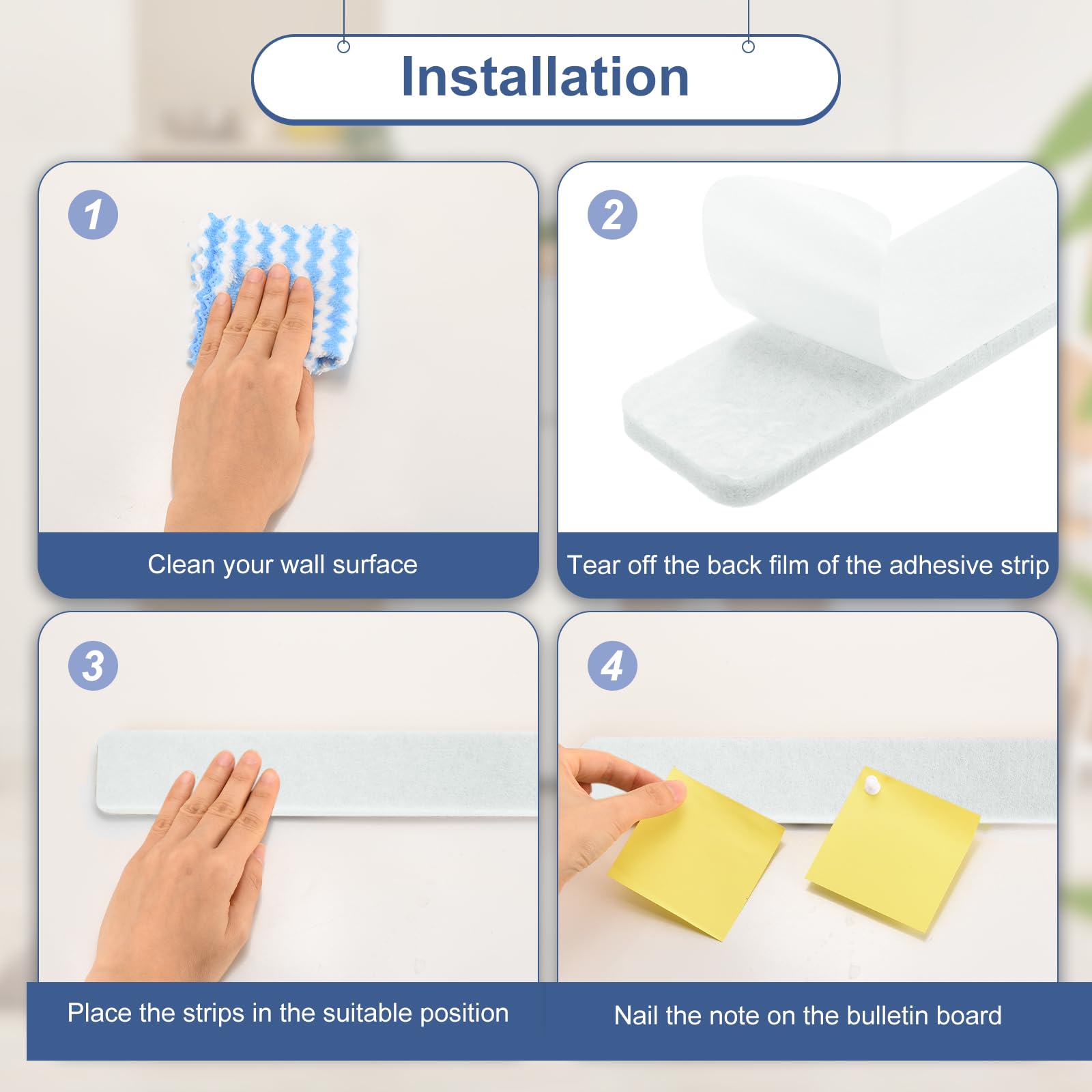 Installation

1

Clean your wall surface

2

Tear off the back film of the adhesive strip

3

Place the strips in the suitable position

4

Nail the note on the bulletin board