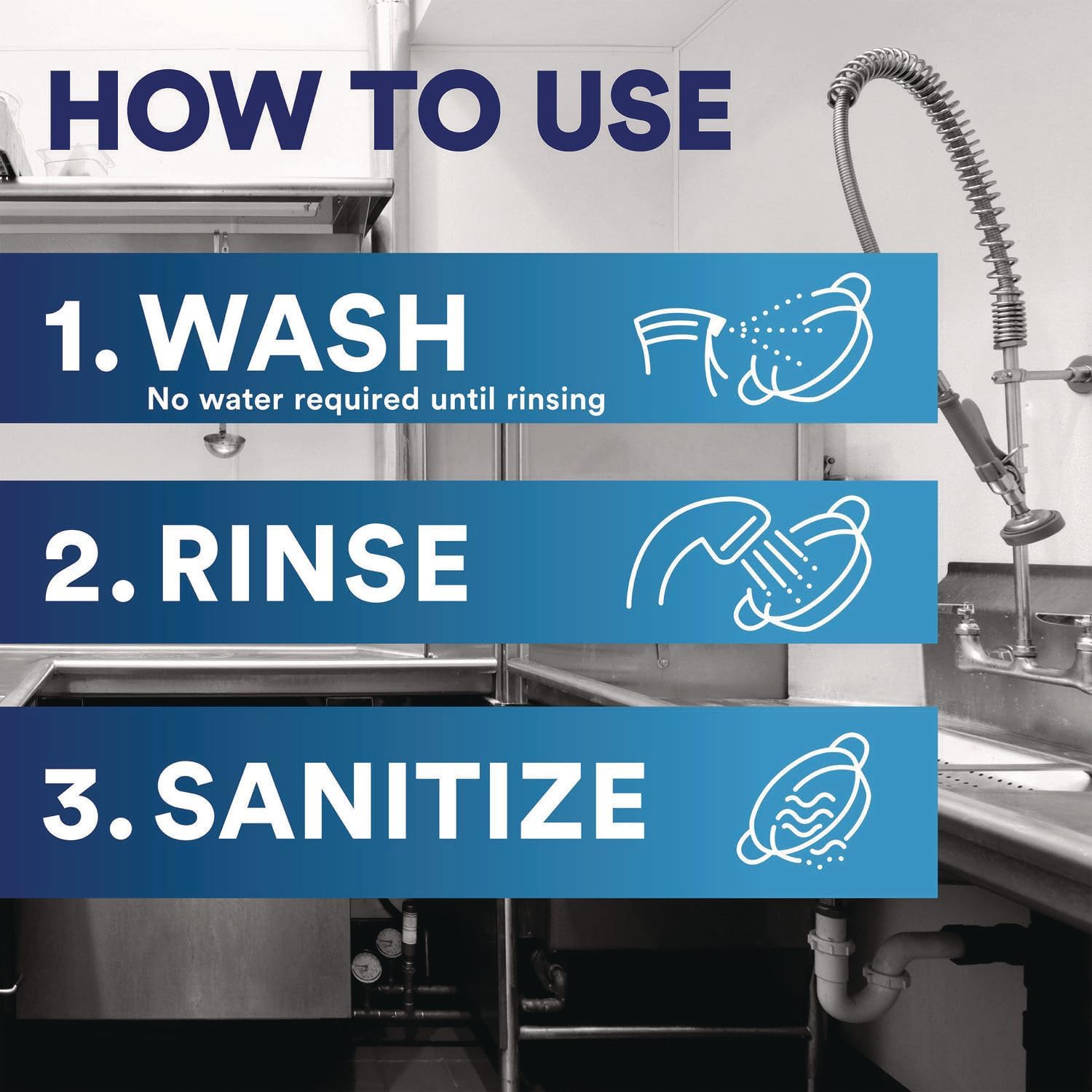 HOW TO USE

1. WASH
No water required until rinsing

2. RINSE

3. SANITIZE