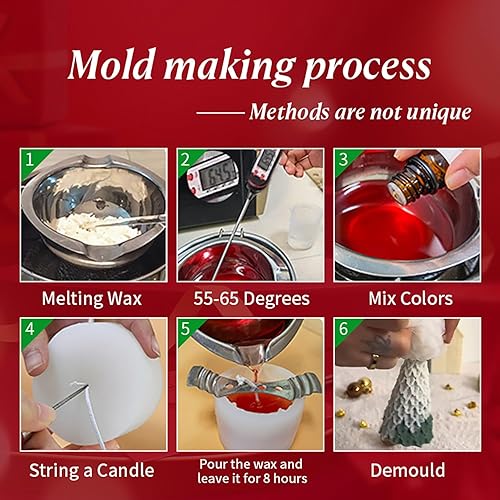 Mold making process

—— Methods are not unique

1

Melting Wax

2

64.5

55-65 Degrees

3

Mix Colors

4

String a Candle

5

Pour the wax and leave it for 8 hours

6

Demould