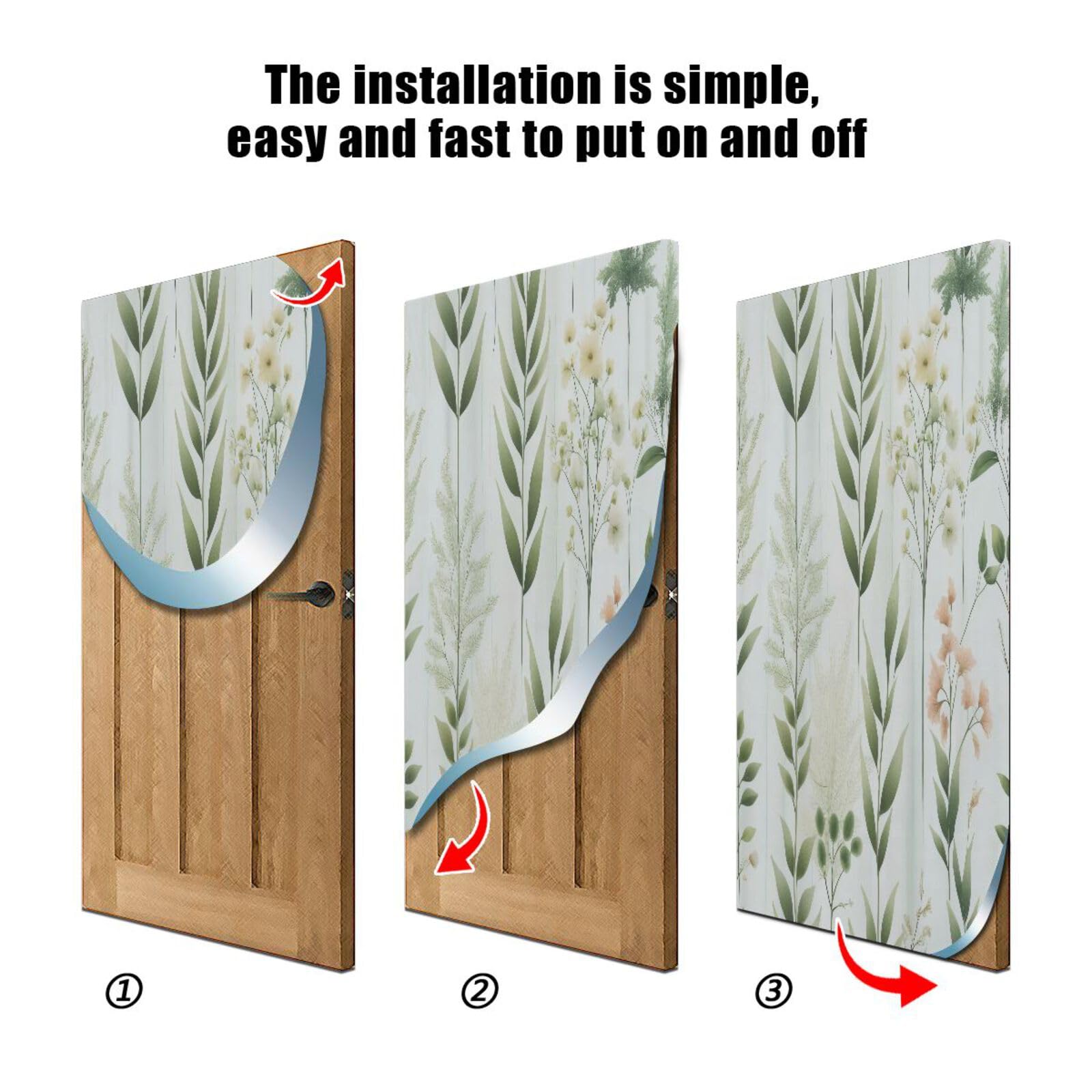 The installation is simple,
easy and fast to put on and off

①

②

③